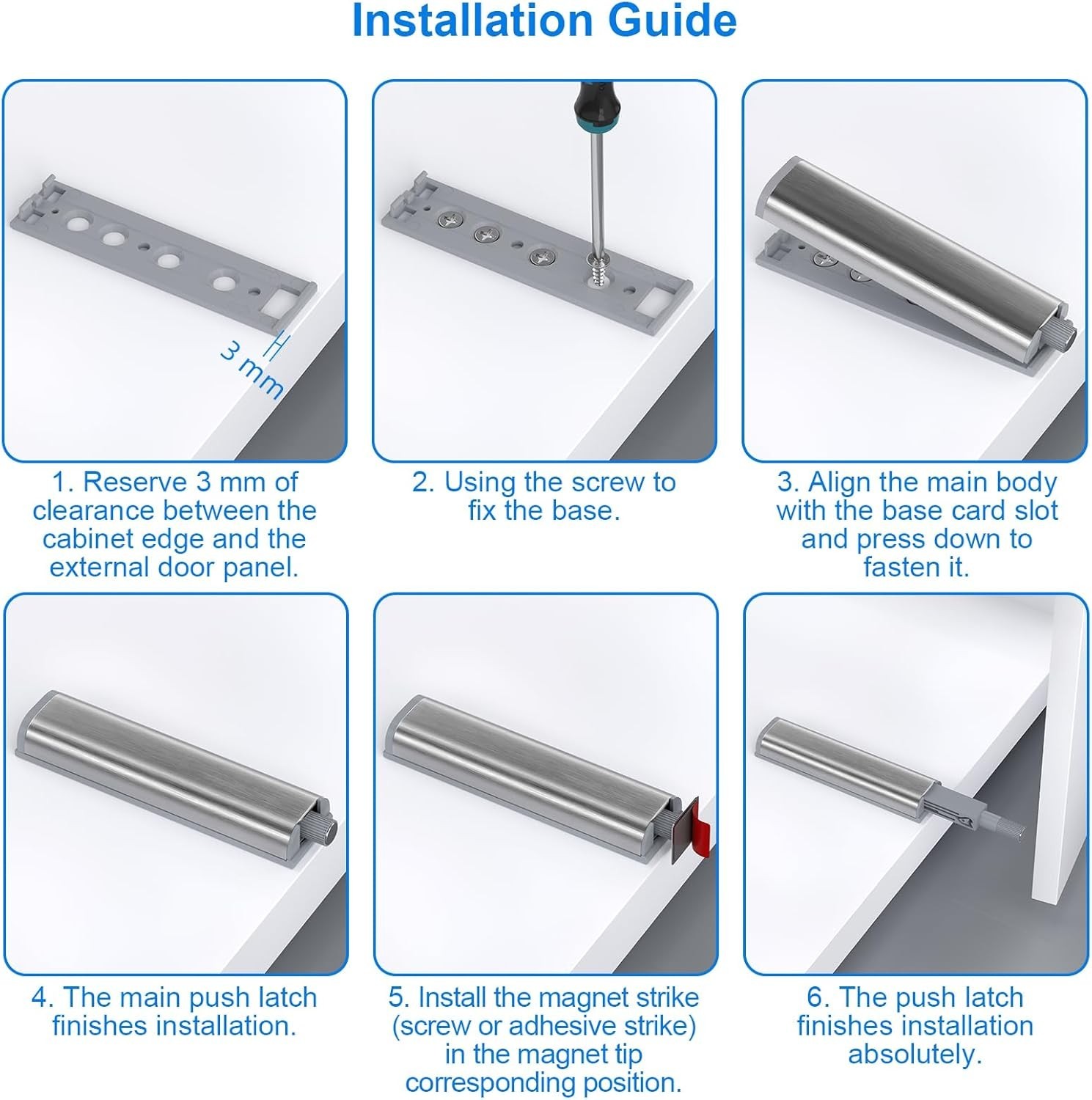 Installation Guide

3 mm

1. Reserve 3 mm of clearance between the cabinet edge and the external door panel.

2. Using the screw to fix the base.

3. Align the main body with the base card slot and press down to fasten it.

4. The main push latch finishes installation.

5. Install the magnet strike (screw or adhesive strike) in the magnet tip corresponding position.

6. The push latch finishes installation absolutely.