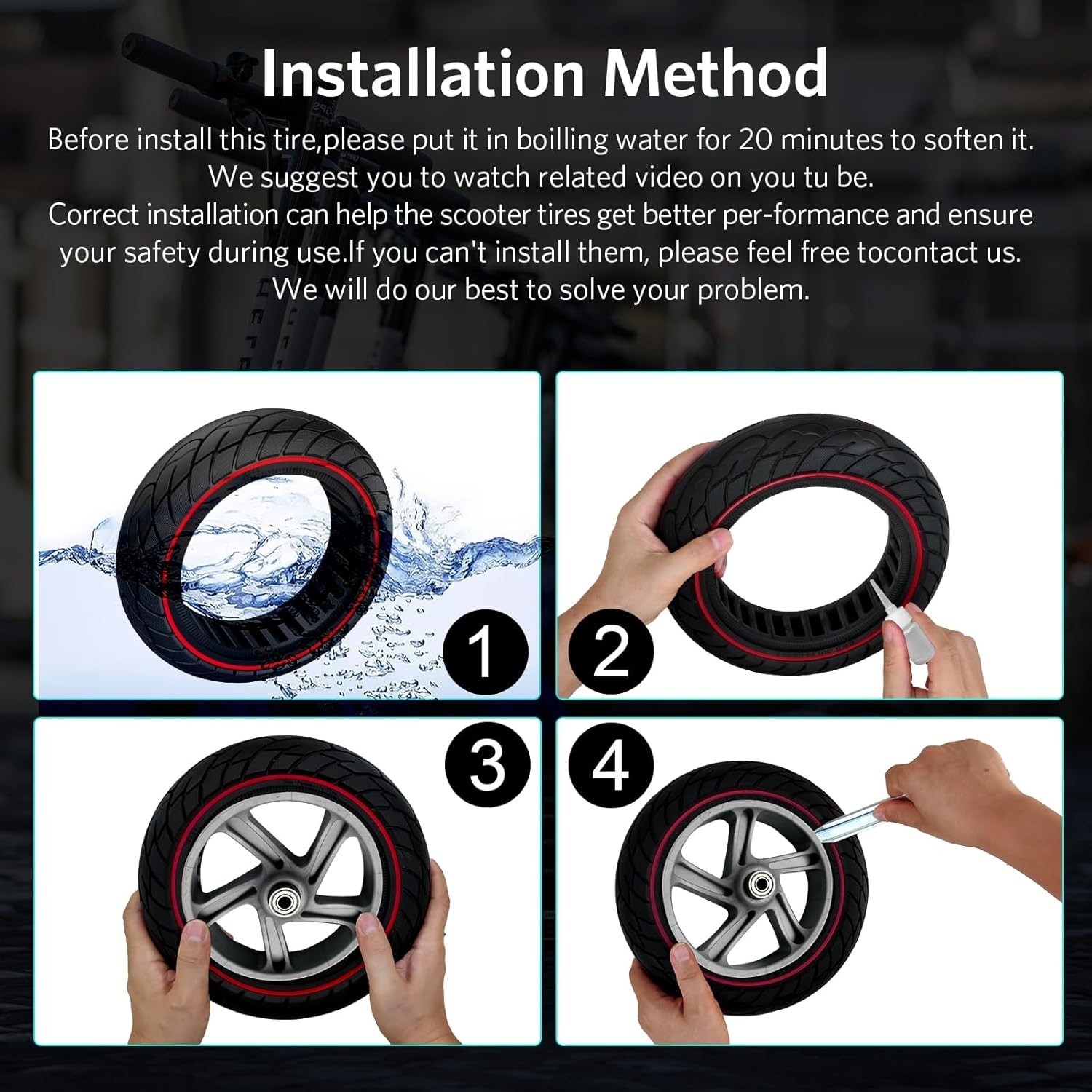 Installation Method

Before install this tire,please put it in boilling water for 20 minutes to soften it. We suggest you to watch related video on you tu be. Correct installation can help the scooter tires get better per-formance and ensure your safety during use.If you can't install them, please feel free tocontact us. We will do our best to solve your problem.

1

2

3

4