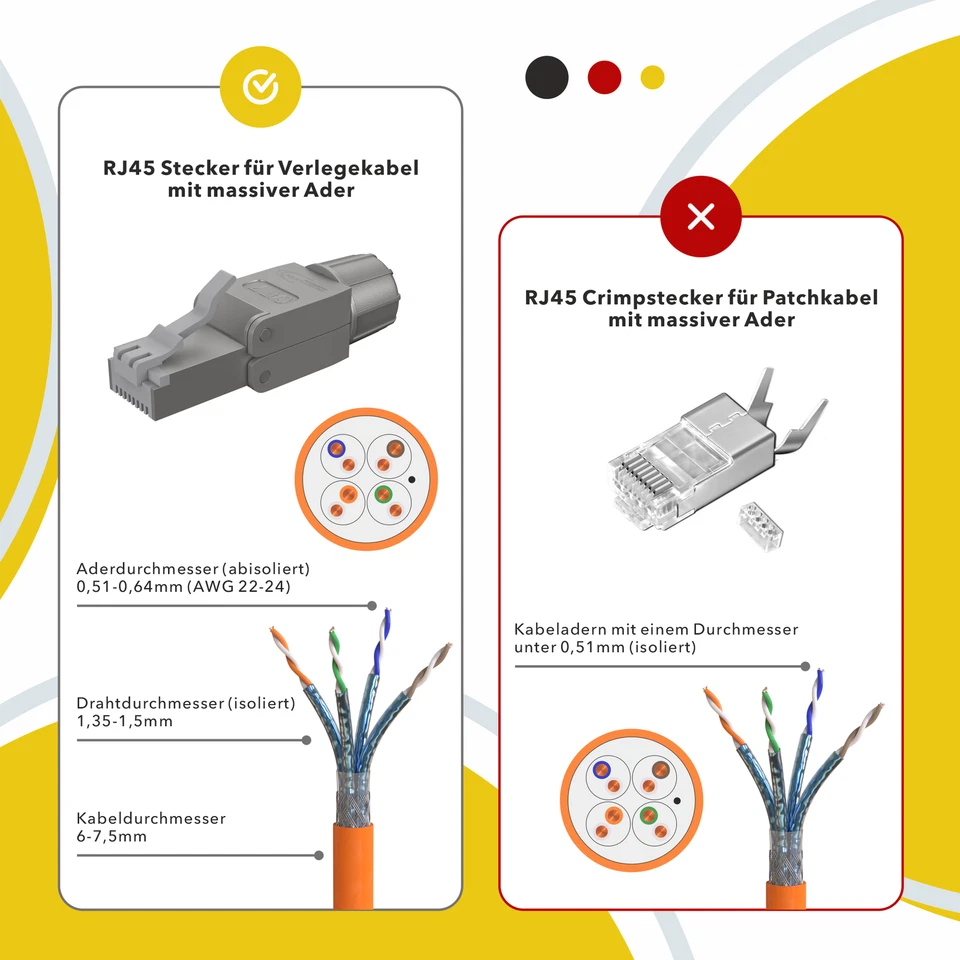 RJ45 Stecker für Verlegekabel mit massiver Ader

Aderdurchmesser (abisoliert) 0,51-0,64mm (AWG 22-24)

Drahtdurchmesser (isoliert) 1,35-1,5mm

Kabeldurchmesser 6-7,5mm

RJ45 Crimpstecker für Patchkabel mit massiver Ader

Kabeladern mit einem Durchmesser unter 0,51mm (isoliert)