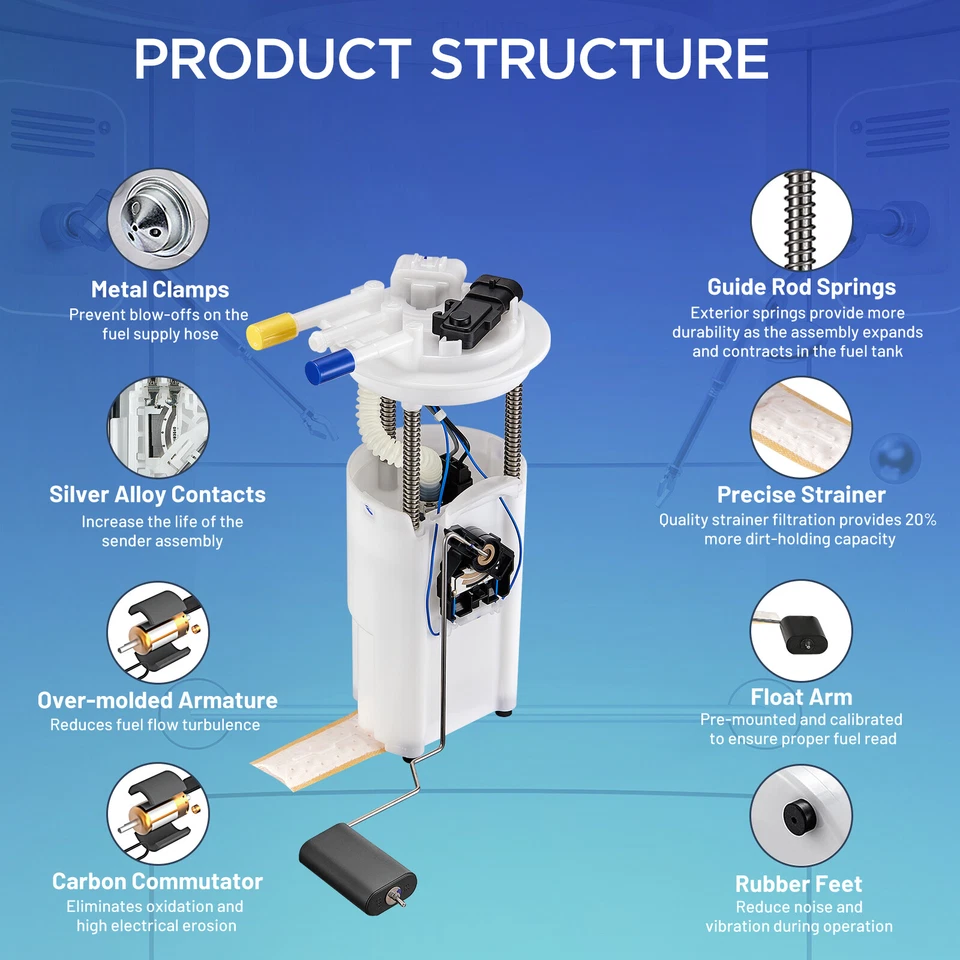 PRODUCT STRUCTURE

Metal Clamps
Prevent blow-offs on the fuel supply hose

Silver Alloy Contacts
Increase the life of the sender assembly

Over-molded Armature
Reduces fuel flow turbulence

Carbon Commutator
Eliminates oxidation and high electrical erosion

Guide Rod Springs
Exterior springs provide more durability as the assembly expands and contracts in the fuel tank

Precise Strainer
Quality strainer filtration provides 20% more dirt-holding capacity

Float Arm
Pre-mounted and calibrated to ensure proper fuel read

Rubber Feet
Reduce noise and vibration during operation