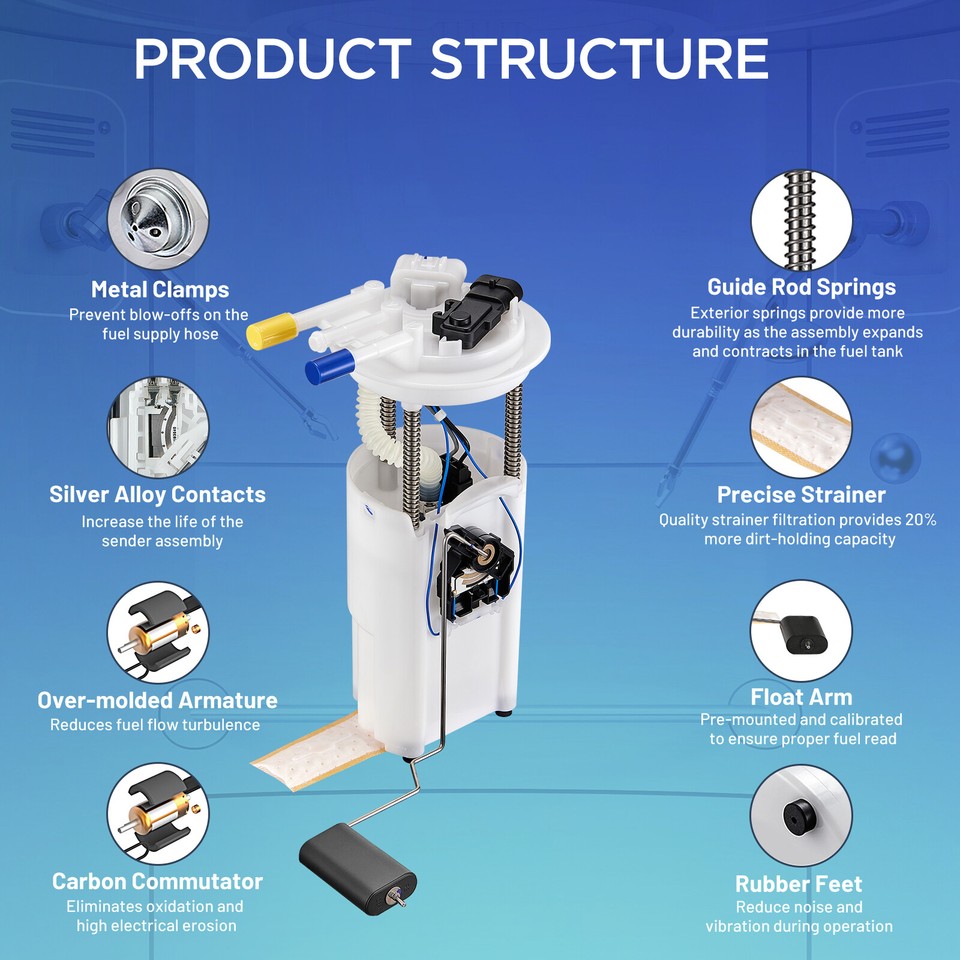 PRODUCT STRUCTURE

Metal Clamps
Prevent blow-offs on the fuel supply hose

Silver Alloy Contacts
Increase the life of the sender assembly

Over-molded Armature
Reduces fuel flow turbulence

Carbon Commutator
Eliminates oxidation and high electrical erosion

Guide Rod Springs
Exterior springs provide more durability as the assembly expands and contracts in the fuel tank

Precise Strainer
Quality strainer filtration provides 20% more dirt-holding capacity

Float Arm
Pre-mounted and calibrated to ensure proper fuel read

Rubber Feet
Reduce noise and vibration during operation