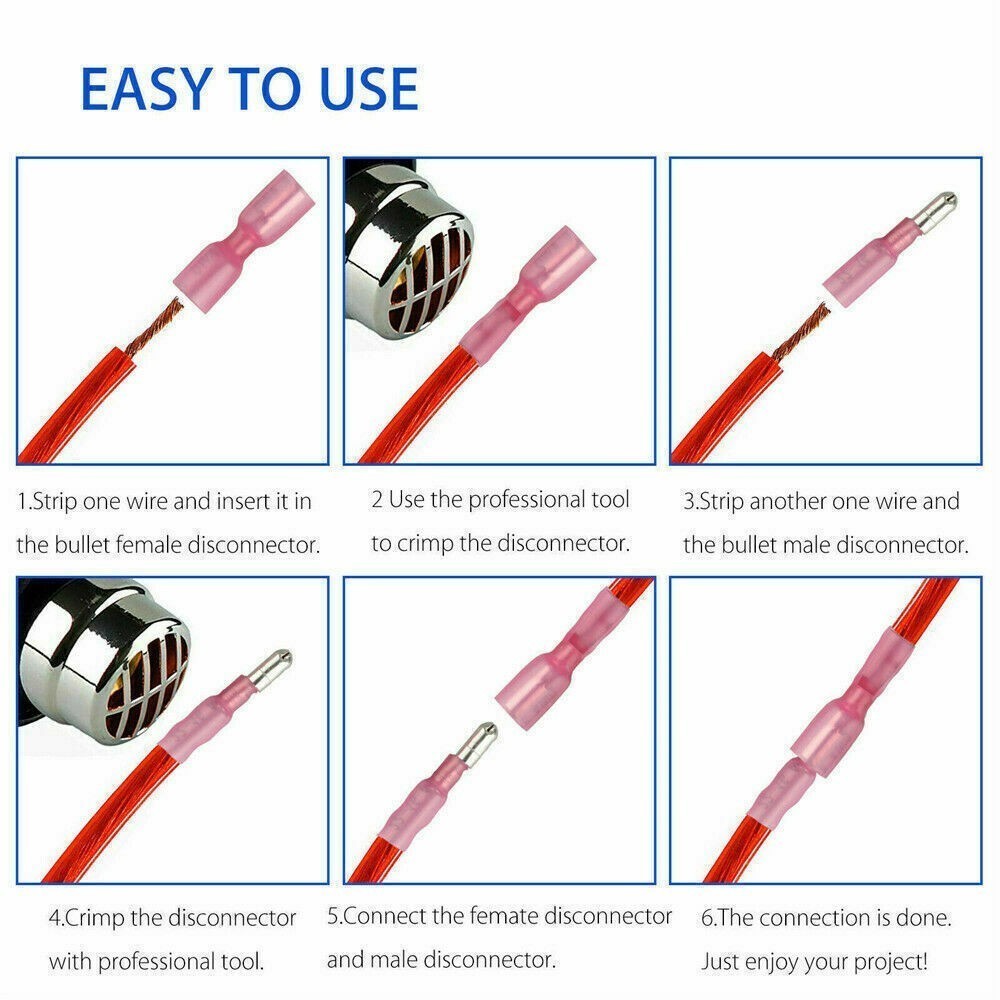 EASY TO USE

1.Strip one wire and insert it in the bullet female disconnector.

2 Use the professional tool to crimp the disconnector.

3.Strip another one wire and the bullet male disconnector.

4.Crimp the disconnector with professional tool.

5.Connect the femate disconnector and male disconnector.

6.The connection is done. Just enjoy your project!