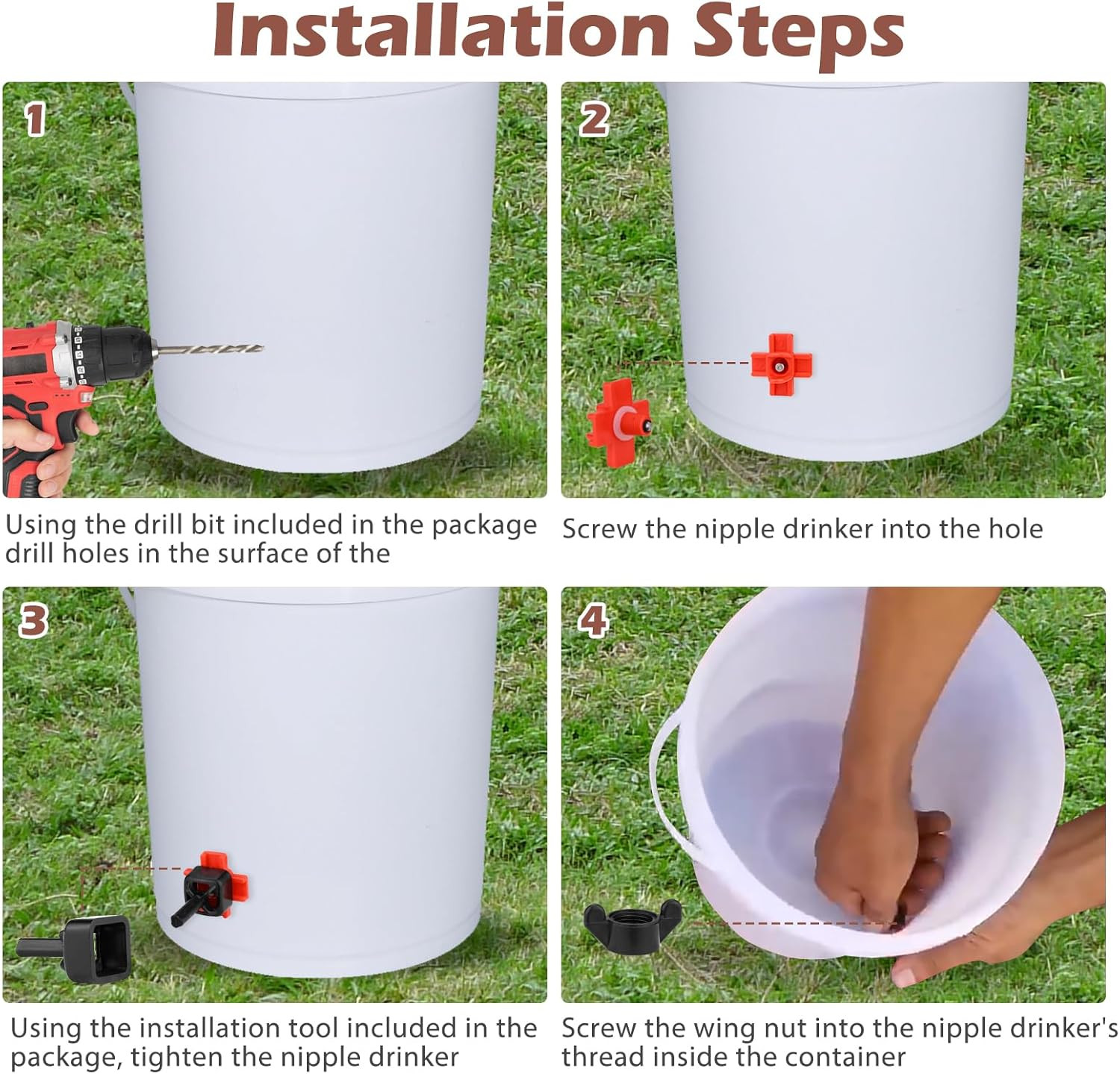 Installation Steps

1

Using the drill bit included in the package drill holes in the surface of the

2

Screw the nipple drinker into the hole

3

Using the installation tool included in the package, tighten the nipple drinker

4

Screw the wing nut into the nipple drinker's thread inside the container