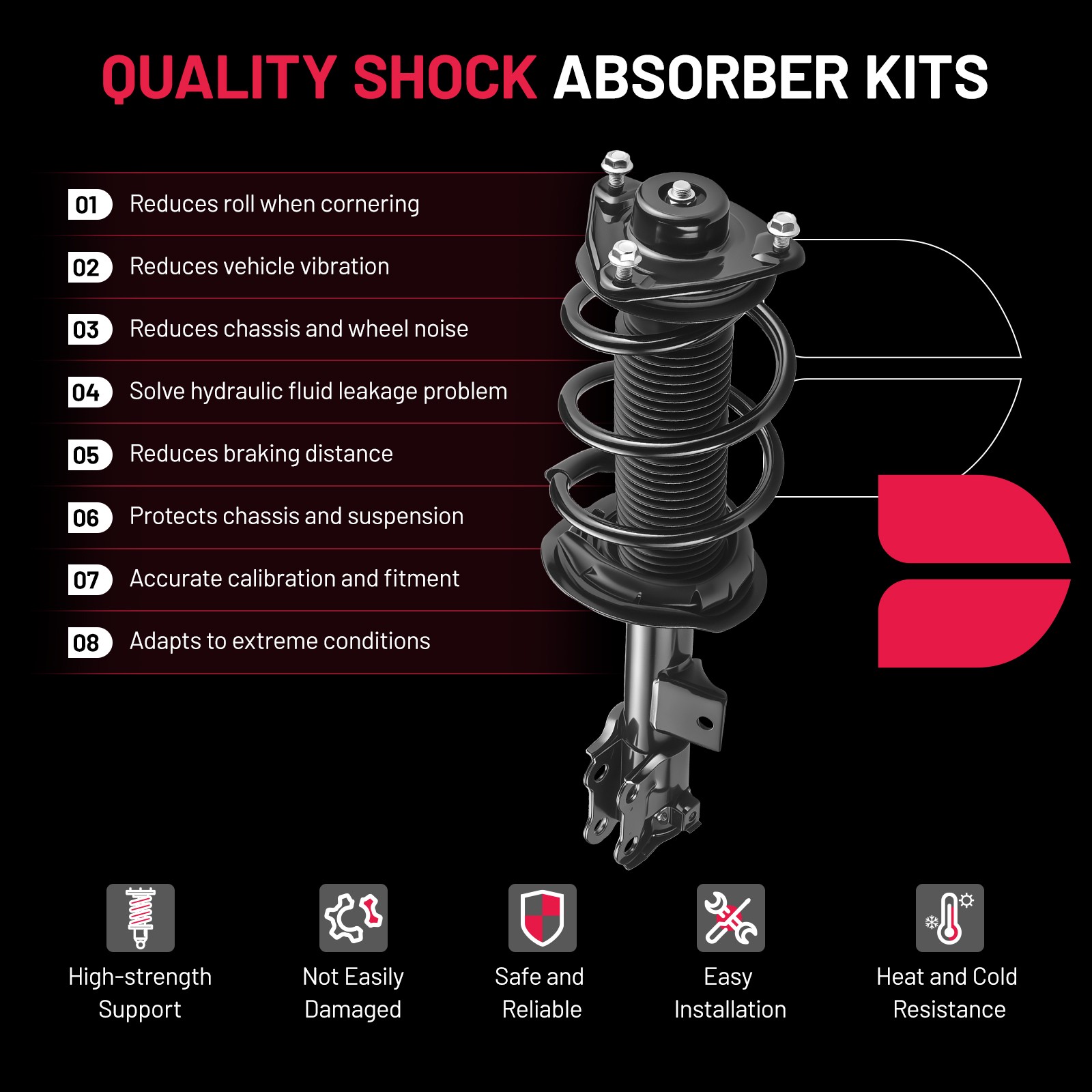 QUALITY SHOCK ABSORBER KITS

01 Reduces roll when cornering

02 Reduces vehicle vibration

03 Reduces chassis and wheel noise

04 Solve hydraulic fluid leakage problem

05 Reduces braking distance

06 Protects chassis and suspension

07 Accurate calibration and fitment

08 Adapts to extreme conditions

High-strength Support

Not Easily Damaged

Safe and Reliable

Easy Installation

Heat and Cold Resistance