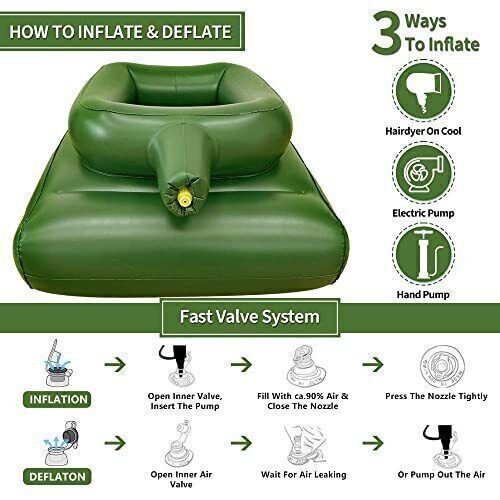 HOW TO INFLATE & DEFLATE

3 Ways To Inflate

Hairdyer On Cool

Electric Pump

Hand Pump

Fast Valve System

INFLATION

Open Inner Valve, Insert The Pump

Fill With ca.90% Air & Close The Nozzle

Press The Nozzle Tightly

DEFLATON

Open Inner Air Valve

Wait For Air Leaking

Or Pump Out The Air