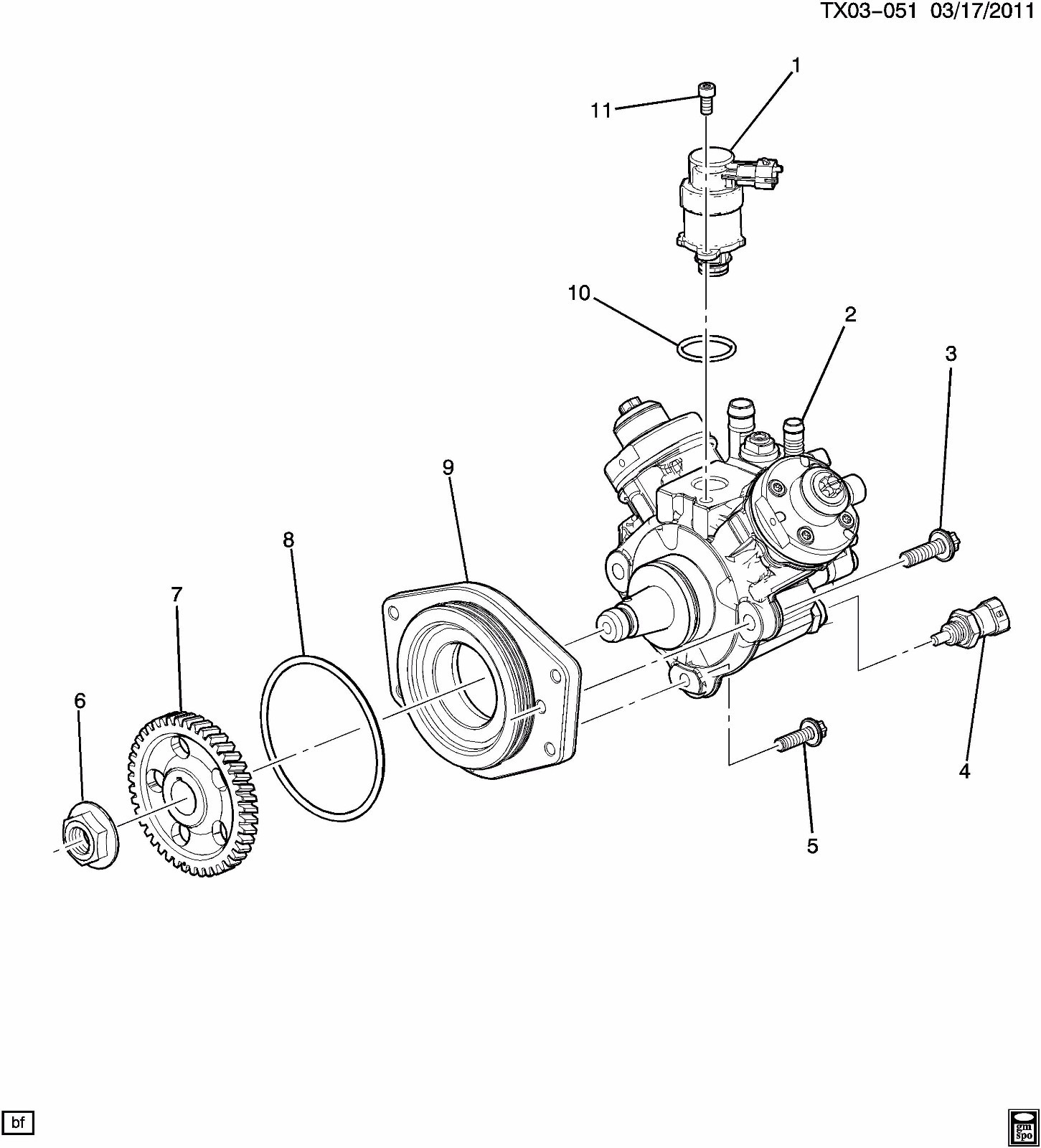 TX03-051 03/17/2011

1

11

10

2

3

9

8

7

6

4

5

bf

gm spo