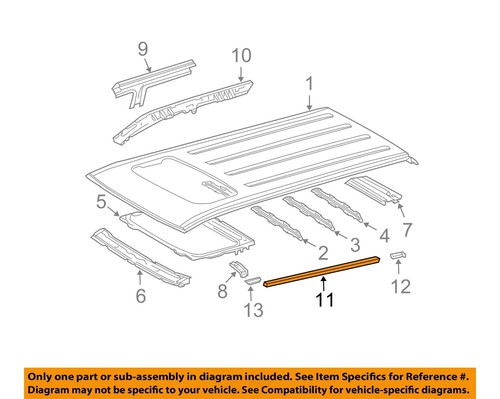 9
10
1
5
7
4
3
2
6
8
13
11
12

Only one part or sub-assembly in diagram included. See Item Specifics for Reference #. Diagram may not be specific to your vehicle. See Compatibility for vehicle-specific diagrams.