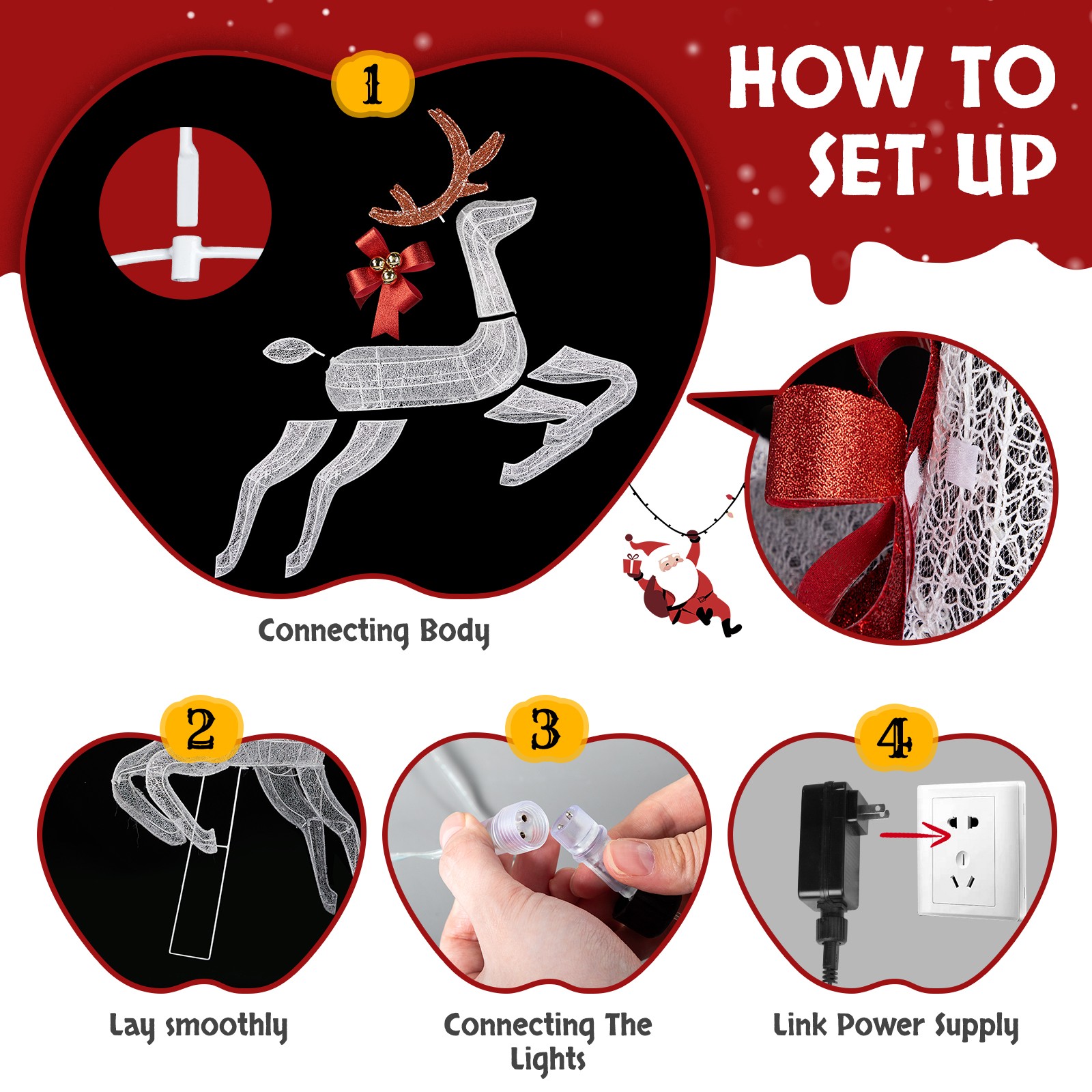 HOW TO SET UP

1

Connecting Body

2

Lay smoothly

3

Connecting The Lights

4

Link Power Supply