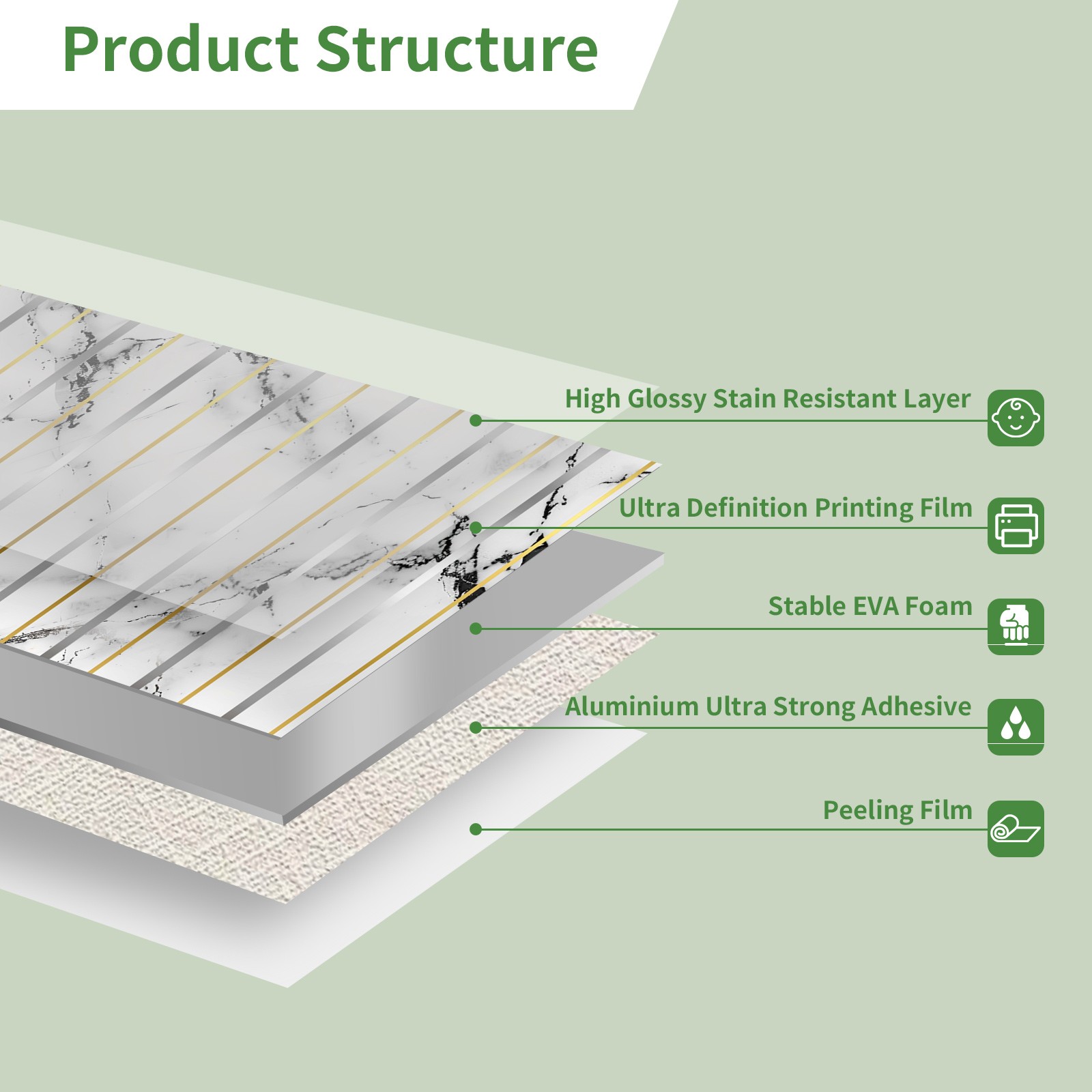 Product Structure

High Glossy Stain Resistant Layer

Ultra Definition Printing Film

Stable EVA Foam

Aluminium Ultra Strong Adhesive

Peeling Film