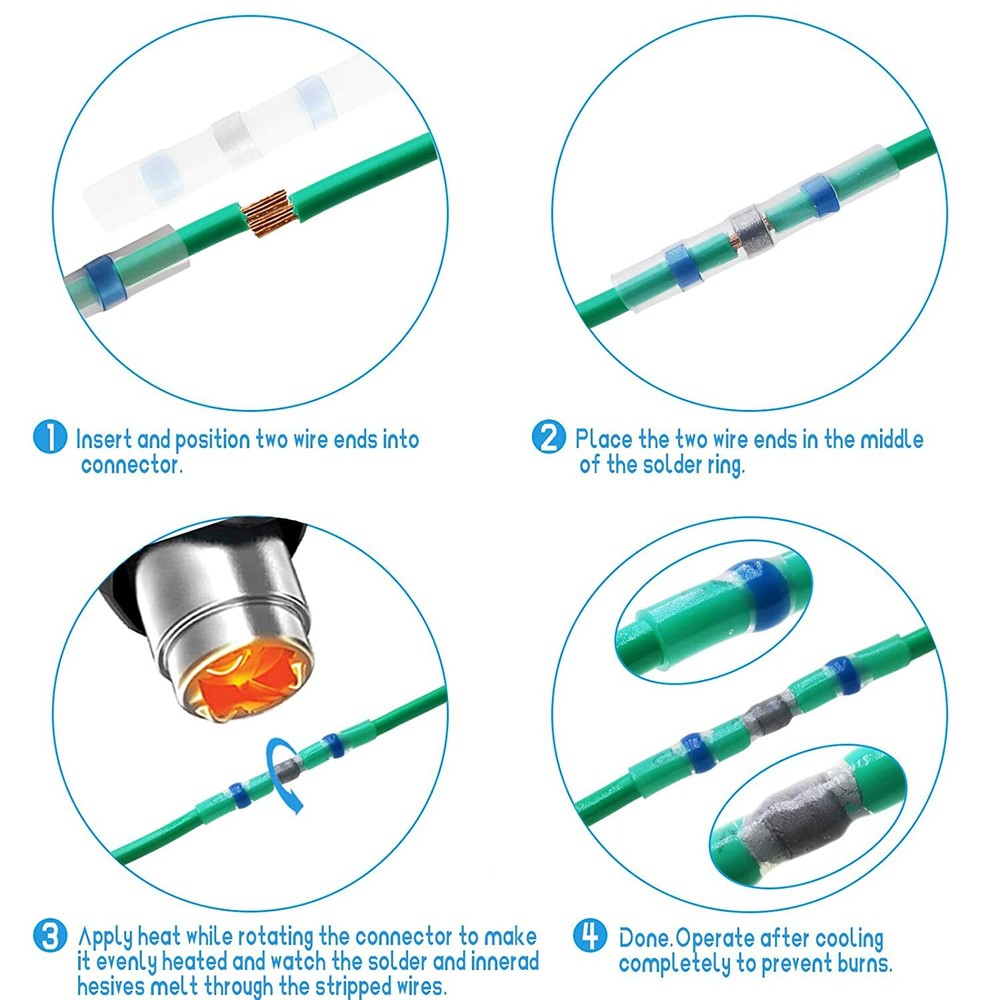 1 Insert and position two wire ends into connector.

2 Place the two wire ends in the middle of the solder ring.

3 Apply heat while rotating the connector to make it evenly heated and watch the solder and innerad hesives melt through the stripped wires.

4 Done.Operate after cooling completely to prevent burns.