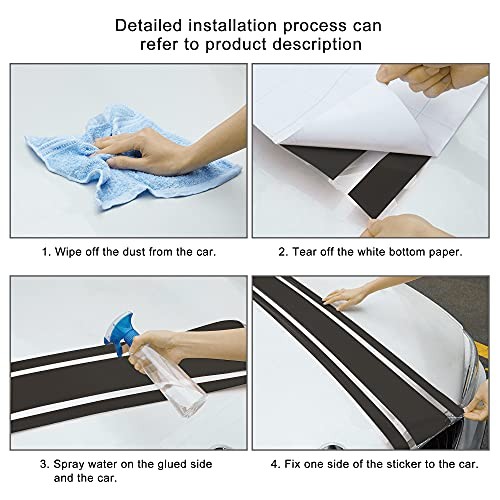 Detailed installation process can refer to product description

1. Wipe off the dust from the car.

2. Tear off the white bottom paper.

3. Spray water on the glued side and the car.

4. Fix one side of the sticker to the car.