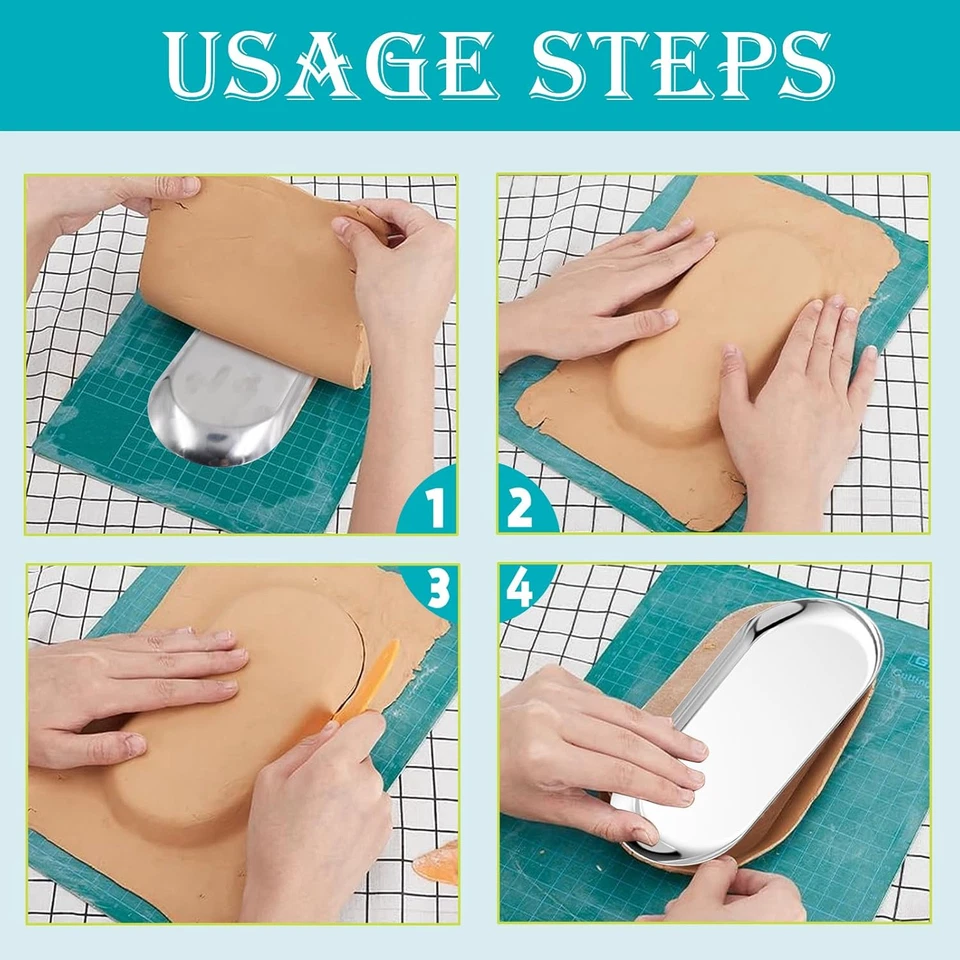 USAGE STEPS

1

2

3

4