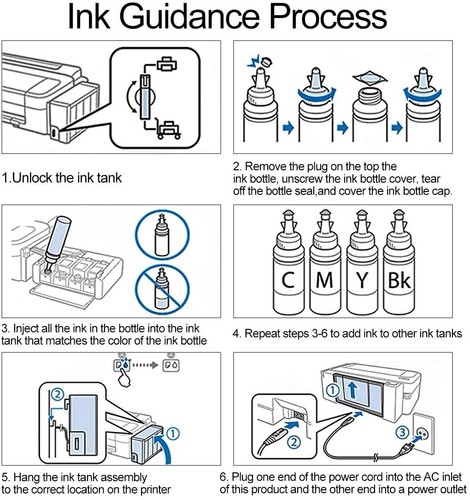 Ink Guidance Process

1.Unlock the ink tank

2. Remove the plug on the top the ink bottle, unscrew the ink bottle cover, tear off the bottle seal,and cover the ink bottle cap.

3. Inject all the ink in the bottle into the ink tank that matches the color of the ink bottle

C M Y Bk

4. Repeat steps 3-6 to add ink to other ink tanks

②

①

5. Hang the ink tank assembly to the correct location on the printer

①

②

③

6. Plug one end of the power cord into the AC inlet of this product and the other end into a power outlet