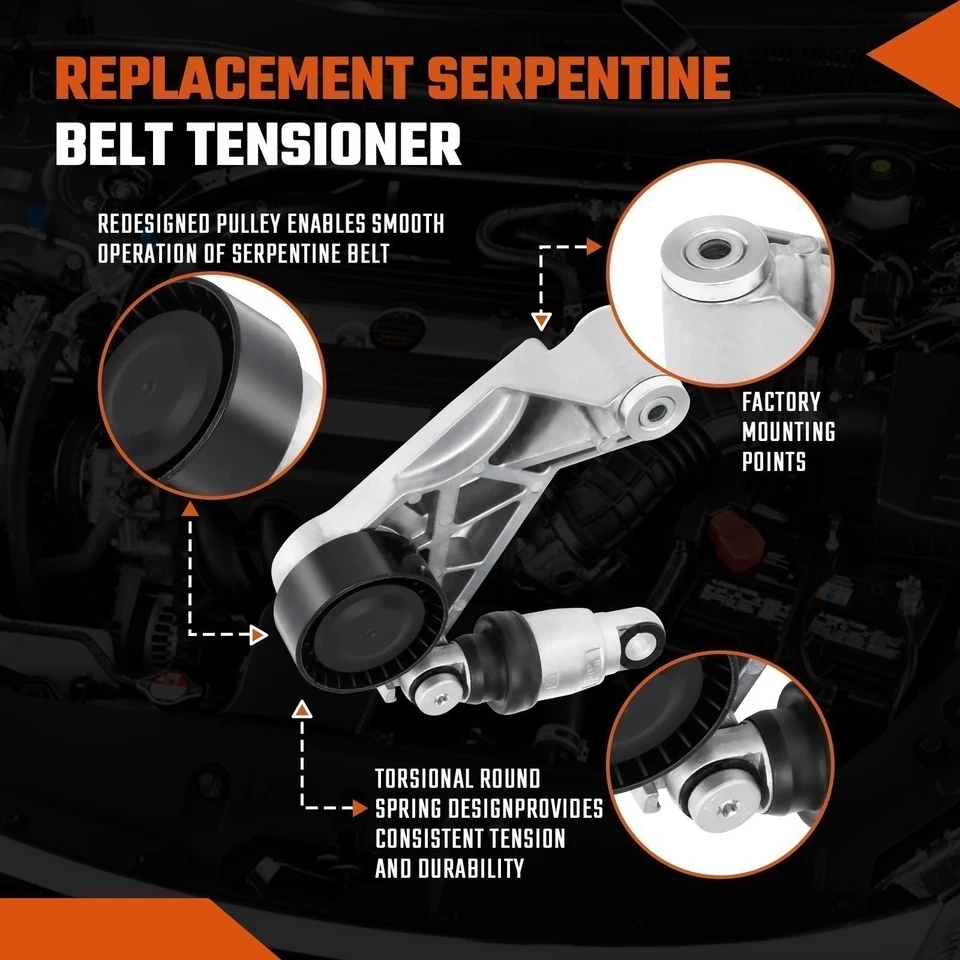 REPLACEMENT SERPENTINE
BELT TENSIONER

REDESIGNED PULLEY ENABLES SMOOTH OPERATION OF SERPENTINE BELT

FACTORY MOUNTING POINTS

TORSIONAL ROUND SPRING DESIGNPROVIDES CONSISTENT TENSION AND DURABILITY