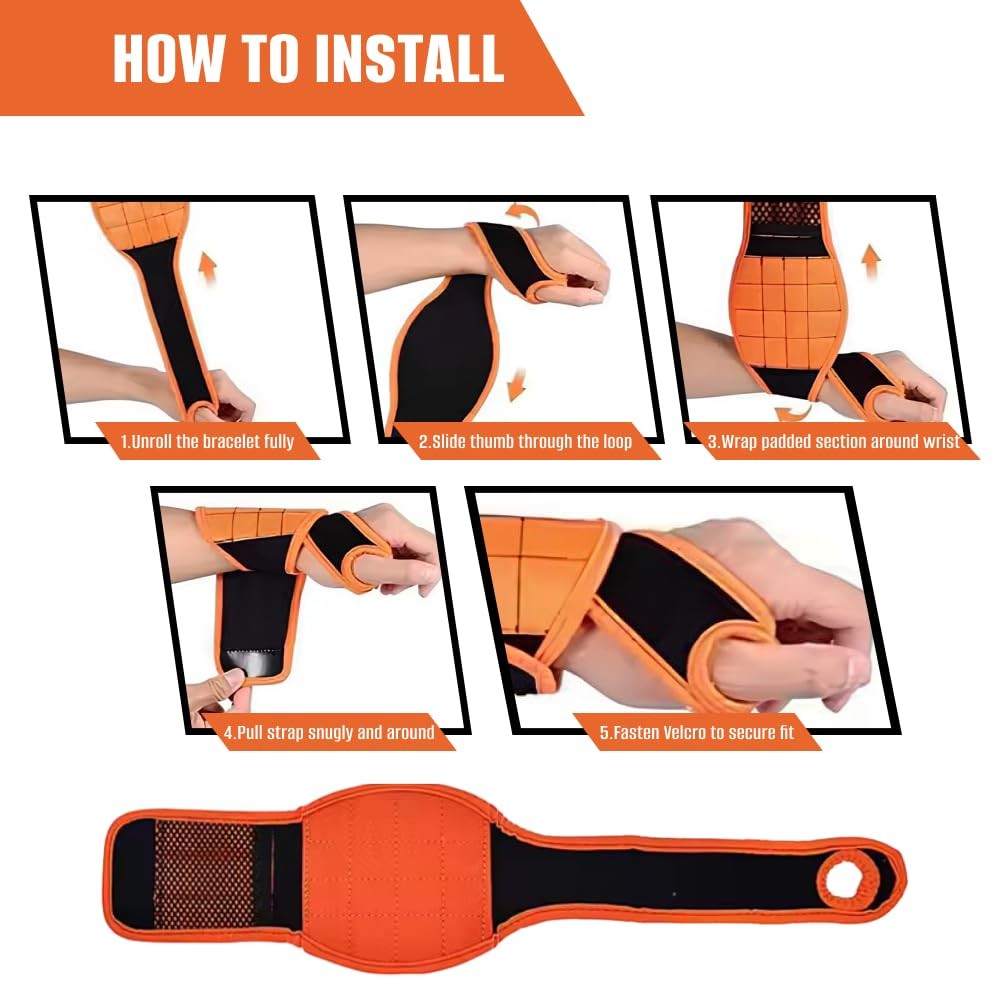 HOW TO INSTALL

1.Unroll the bracelet fully

2.Slide thumb through the loop

3.Wrap padded section around wrist

4.Pull strap snugly and around

5.Fasten Velcro to secure fit