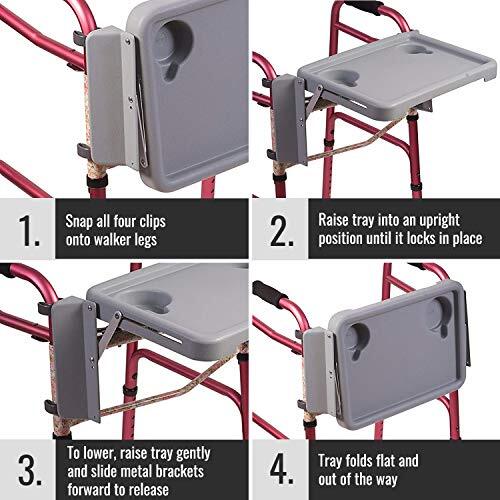 1.
Snap all four clips onto walker legs

2.
Raise tray into an upright position until it locks in place

3.
To lower, raise tray gently and slide metal brackets forward to release

4.
Tray folds flat and out of the way