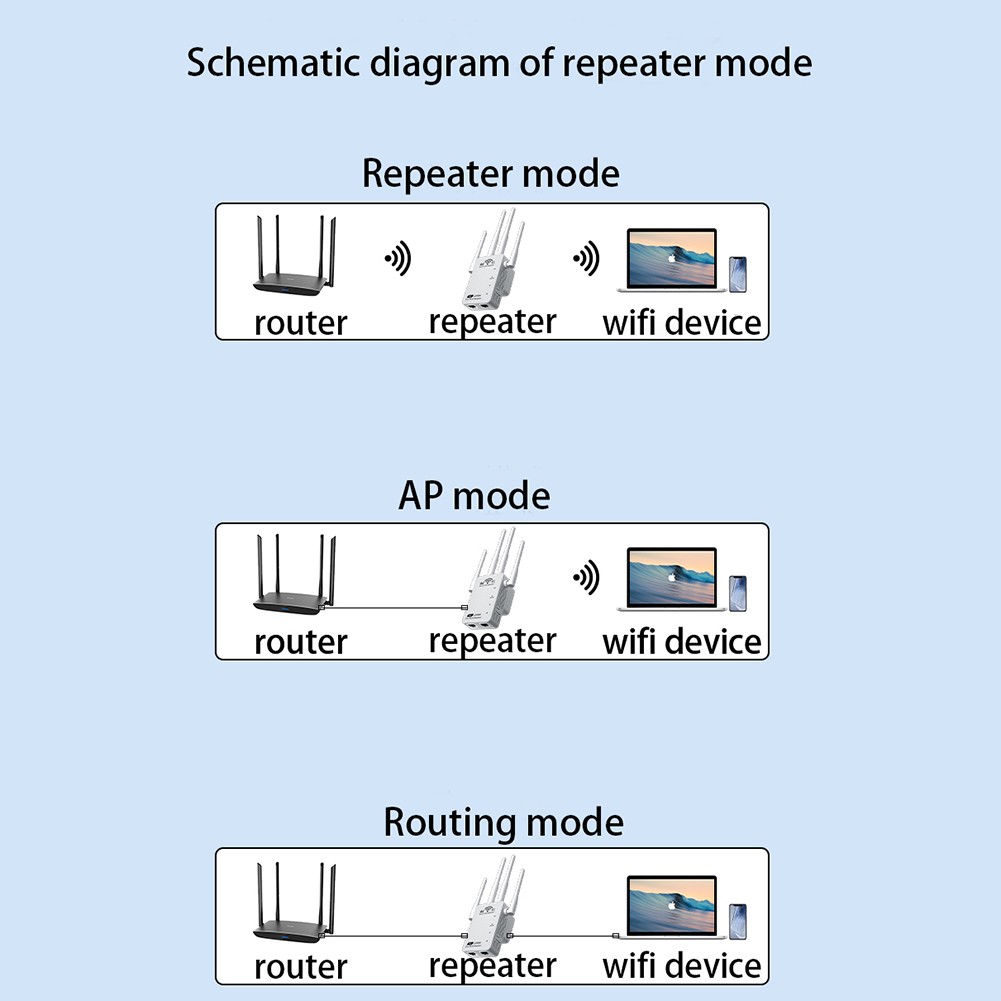 Schematic diagram of repeater mode

Repeater mode

router repeater wifi device

AP mode

router repeater wifi device

Routing mode

router repeater wifi device