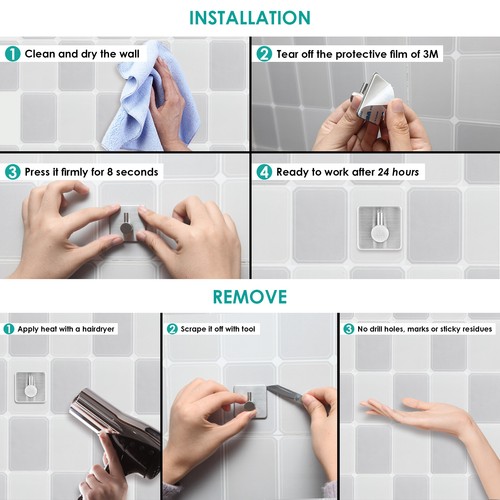 INSTALLATION

1 Clean and dry the wall

2 Tear off the protective film of 3M

3 Press it firmly for 8 seconds

4 Ready to work after 24 hours

REMOVE

1 Apply heat with a hairdryer

2 Scrape it off with tool

3 No drill holes, marks or sticky residues