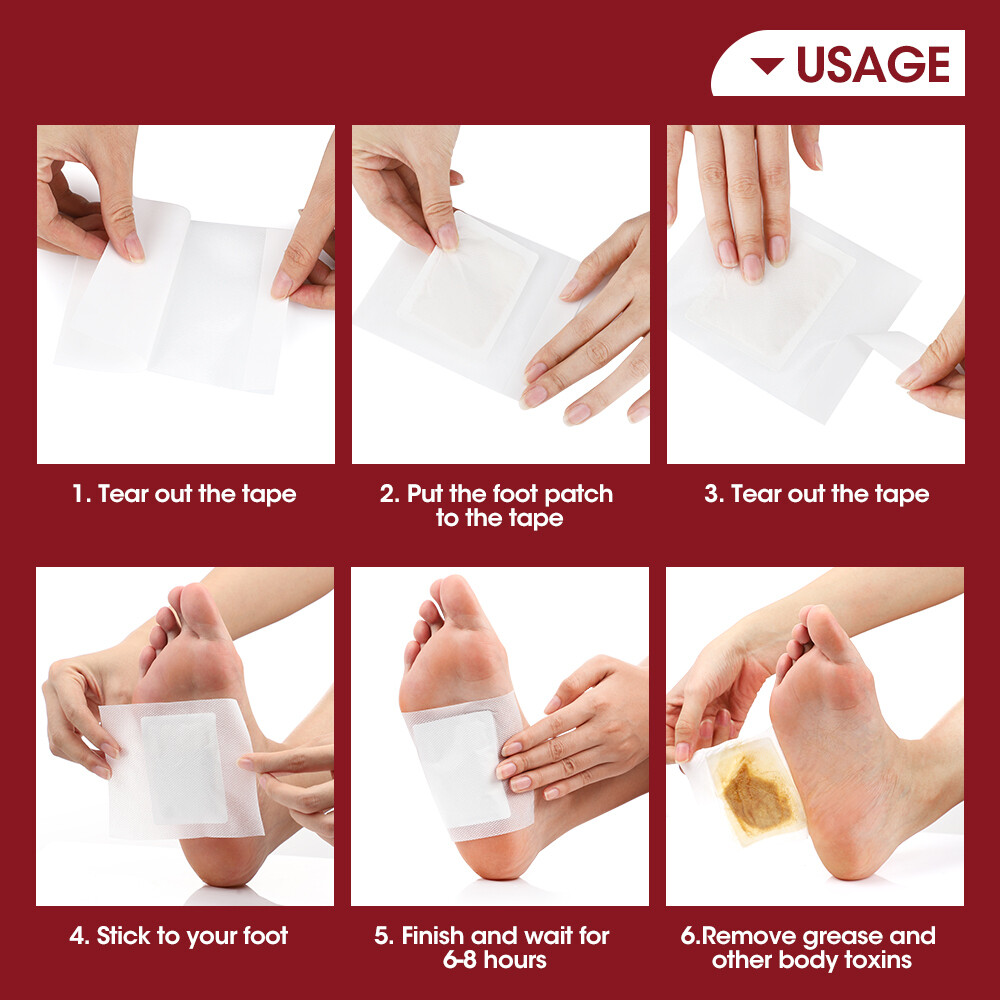 USAGE

1. Tear out the tape

2. Put the foot patch to the tape

3. Tear out the tape

4. Stick to your foot

5. Finish and wait for 6-8 hours

6.Remove grease and other body toxins