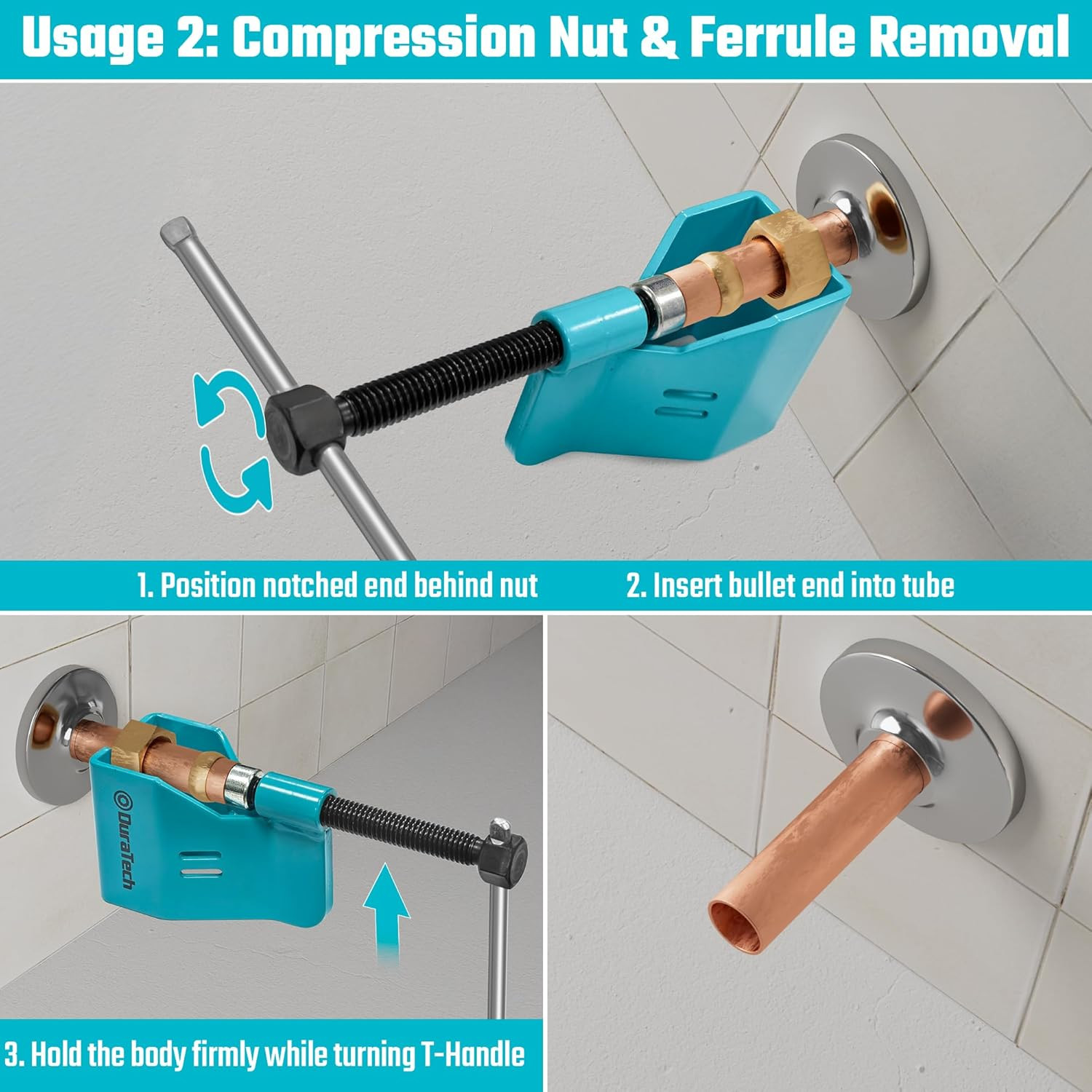 Usage 2: Compression Nut & Ferrule Removal

1. Position notched end behind nut

2. Insert bullet end into tube

DuraTech

3. Hold the body firmly while turning T-Handle