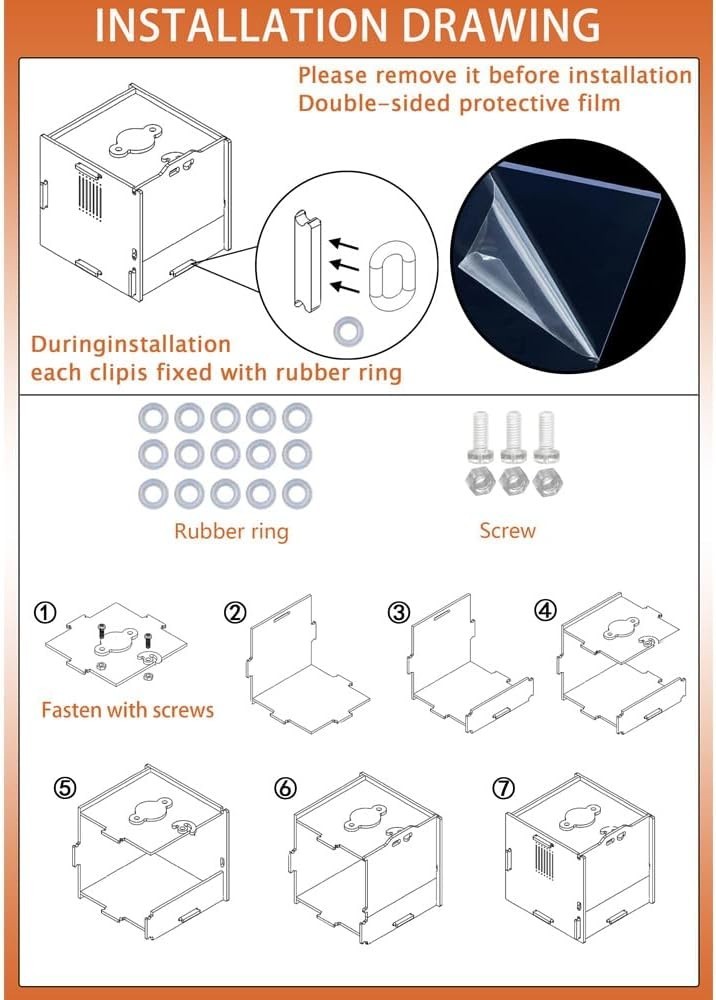 INSTALLATION DRAWING

Please remove it before installation
Double-sided protective film

Duringinstallation
each clipis fixed with rubber ring

Rubber ring

Screw

①

Fasten with screws

②

③

④

⑤

⑥

⑦