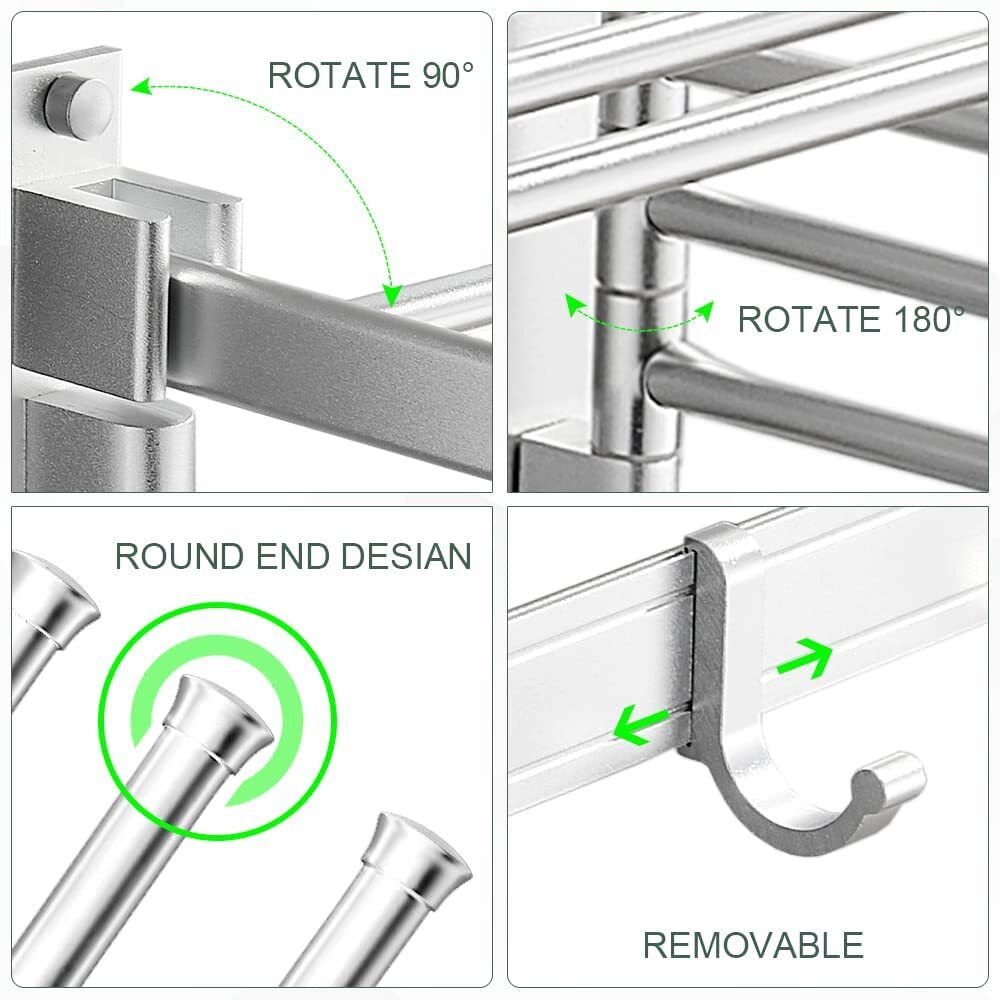 ROTATE 90°

ROTATE 180°

ROUND END DESIAN

REMOVABLE