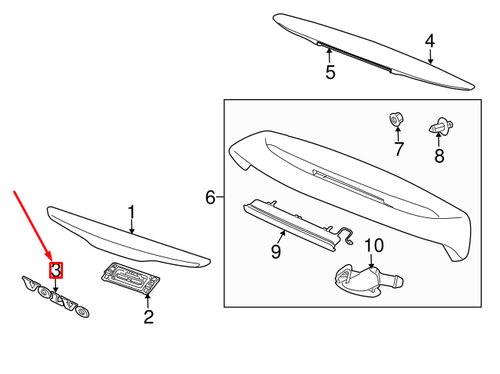 4
5
7
8
6
1
9
10
3
VOLVO
2