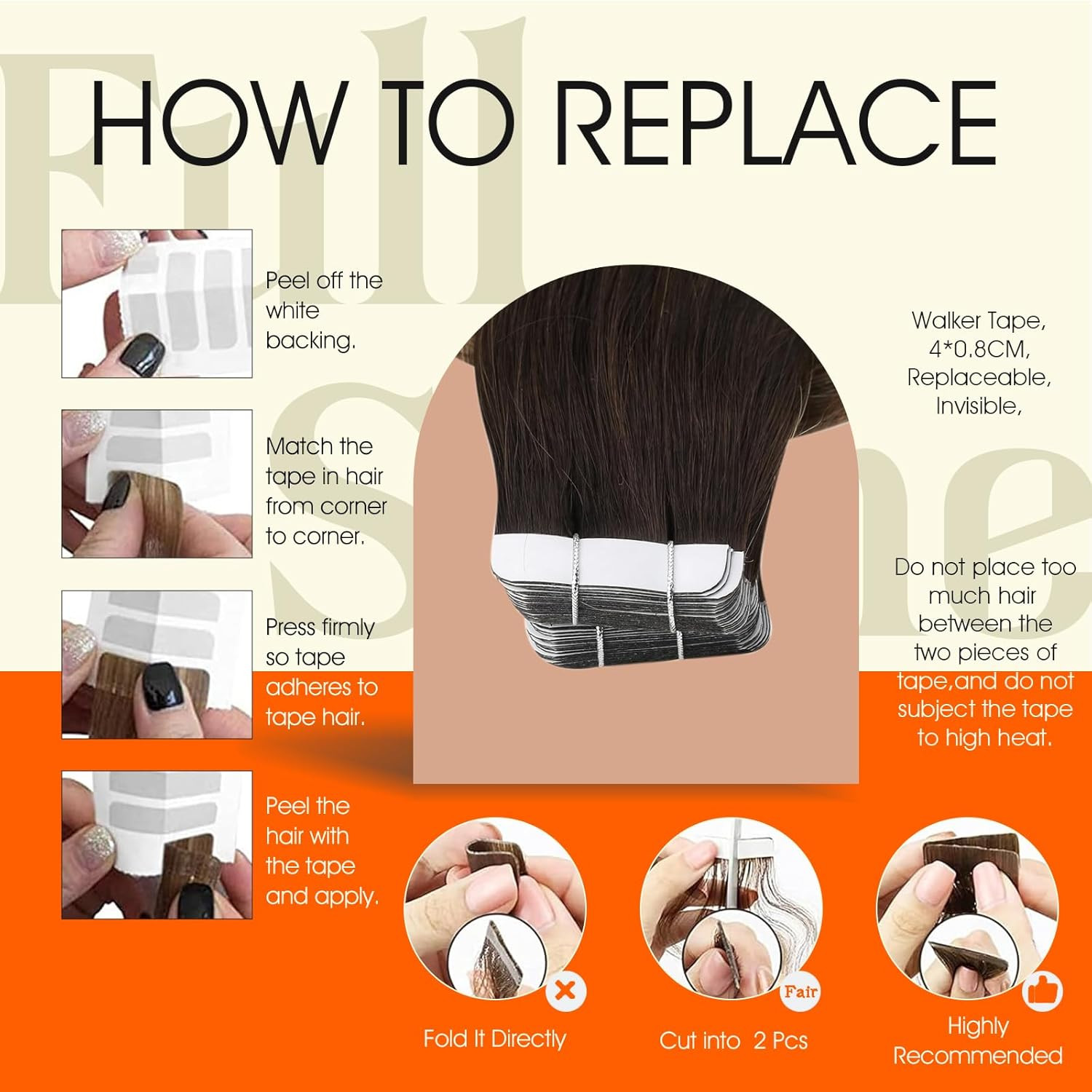 Full Shine

HOW TO REPLACE

Peel off the white backing.

Match the tape in hair from corner to corner.

Press firmly so tape adheres to tape hair.

Peel the hair with the tape and apply.

Walker Tape, 4*0.8CM, Replaceable, Invisible,

Do not place too much hair between the two pieces of tape,and do not subject the tape to high heat.

Fold It Directly

Fair

Cut into 2 Pcs

Highly Recommended