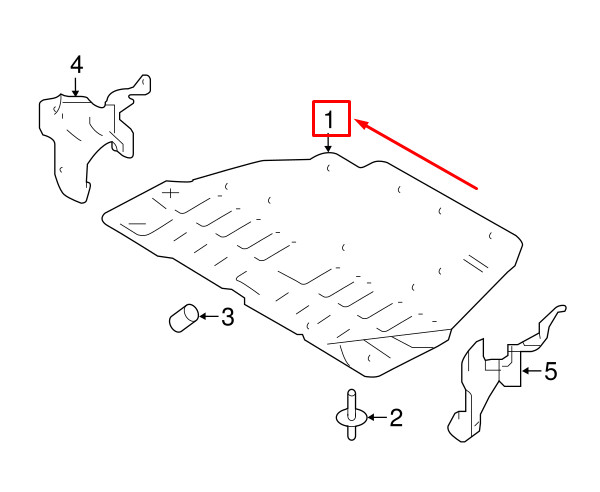 4
1
3
5
2