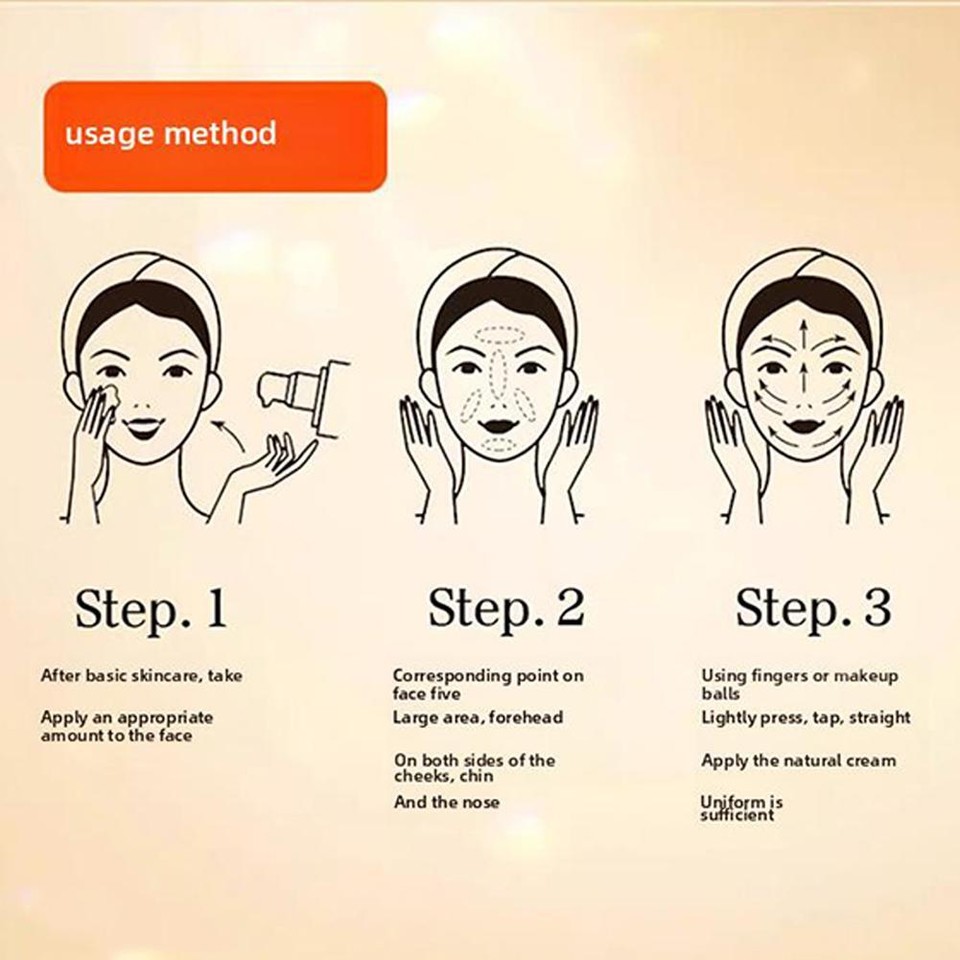 usage method

Step. 1

After basic skincare, take

Apply an appropriate amount to the face

Step. 2

Corresponding point on face five

Large area, forehead

On both sides of the cheeks, chin

And the nose

Step. 3

Using fingers or makeup balls

Lightly press, tap, straight

Apply the natural cream

Uniform is sufficient