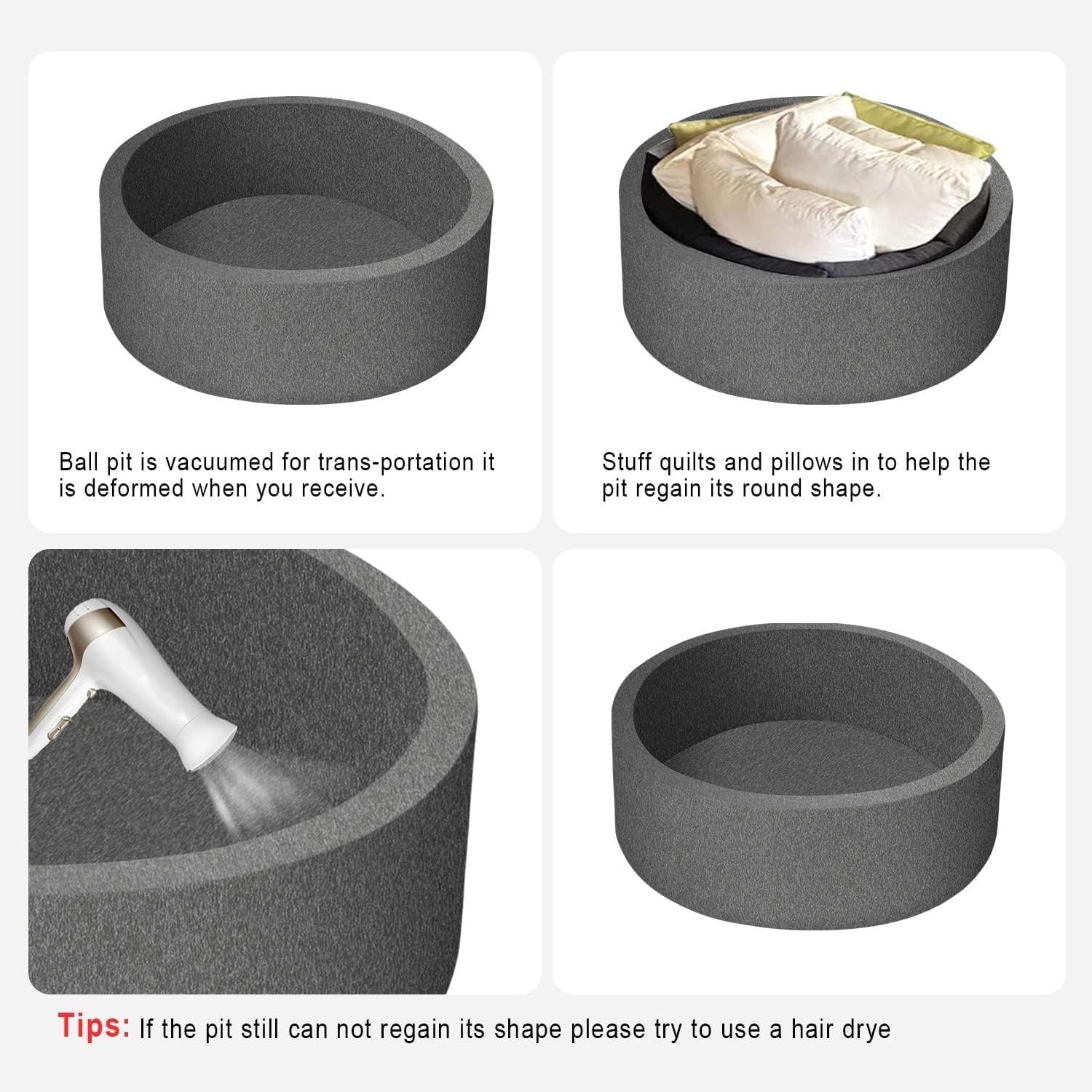 Ball pit is vacuumed for trans-portation it is deformed when you receive.

Stuff quilts and pillows in to help the pit regain its round shape.

Tips: If the pit still can not regain its shape please try to use a hair drye