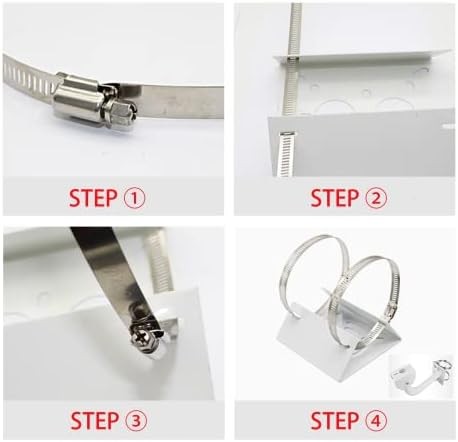 STEP ①

STEP ②

STEP ③

STEP ④