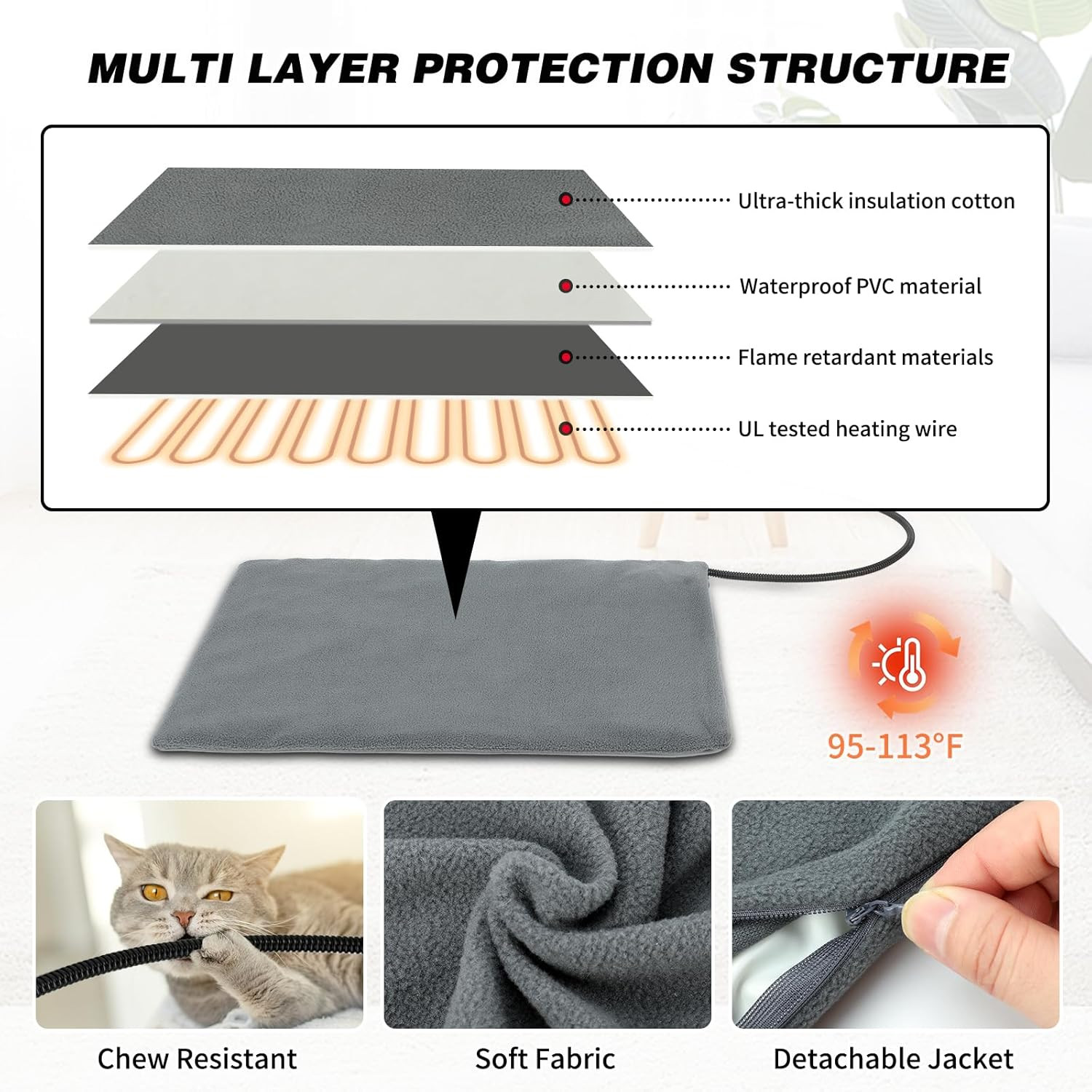 MULTI LAYER PROTECTION STRUCTURE

Ultra-thick insulation cotton

Waterproof PVC material

Flame retardant materials

UL tested heating wire

95-113°F

Chew Resistant

Soft Fabric

Detachable Jacket