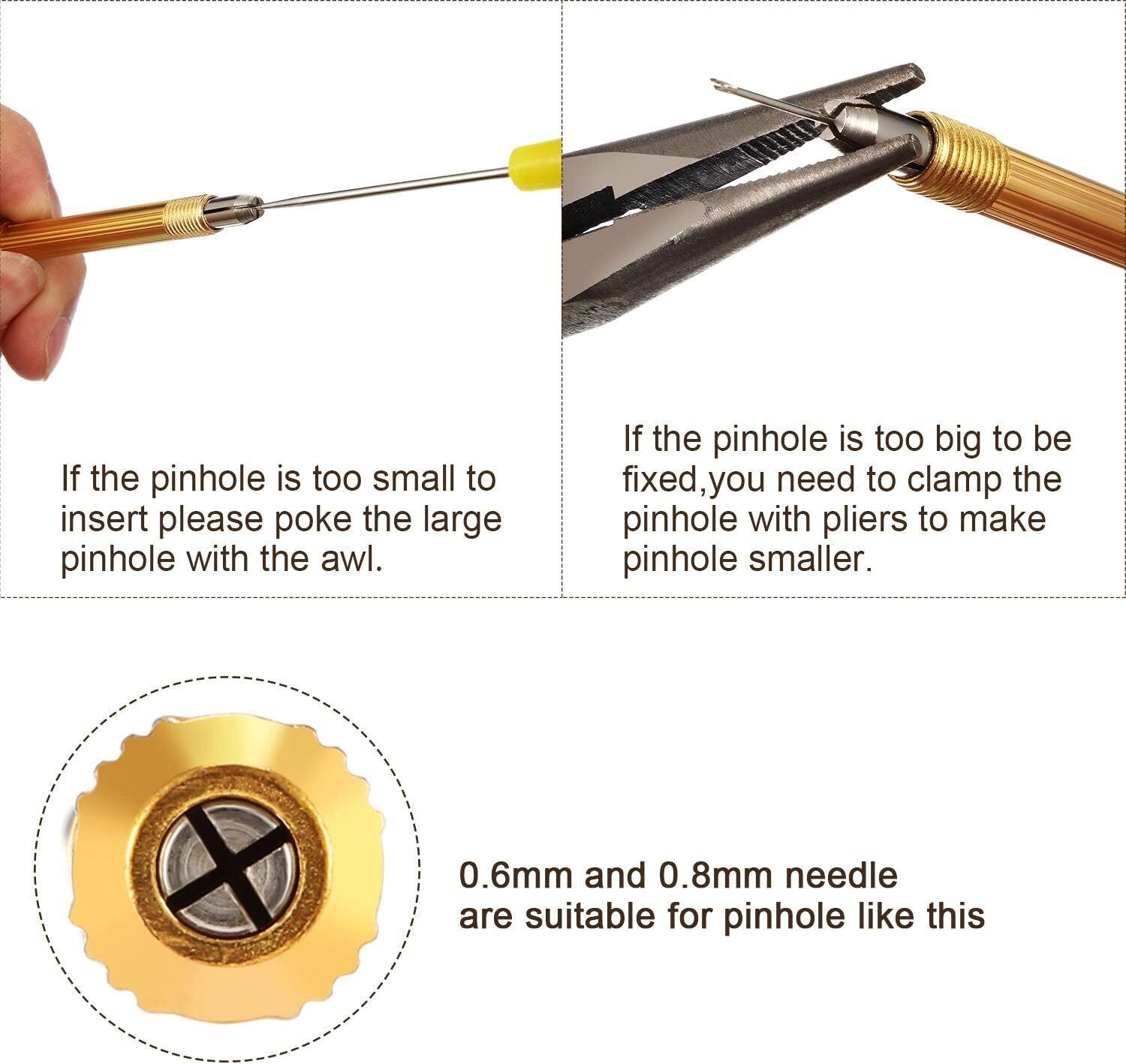 If the pinhole is too small to insert please poke the large pinhole with the awl.

If the pinhole is too big to be fixed,you need to clamp the pinhole with pliers to make pinhole smaller.

0.6mm and 0.8mm needle are suitable for pinhole like this