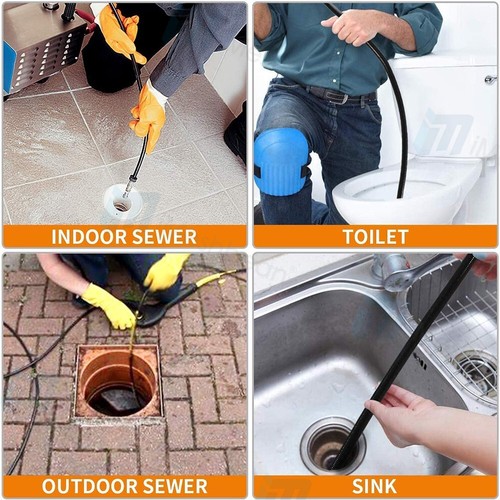 INDOOR SEWER

TOILET

OUTDOOR SEWER

SINK