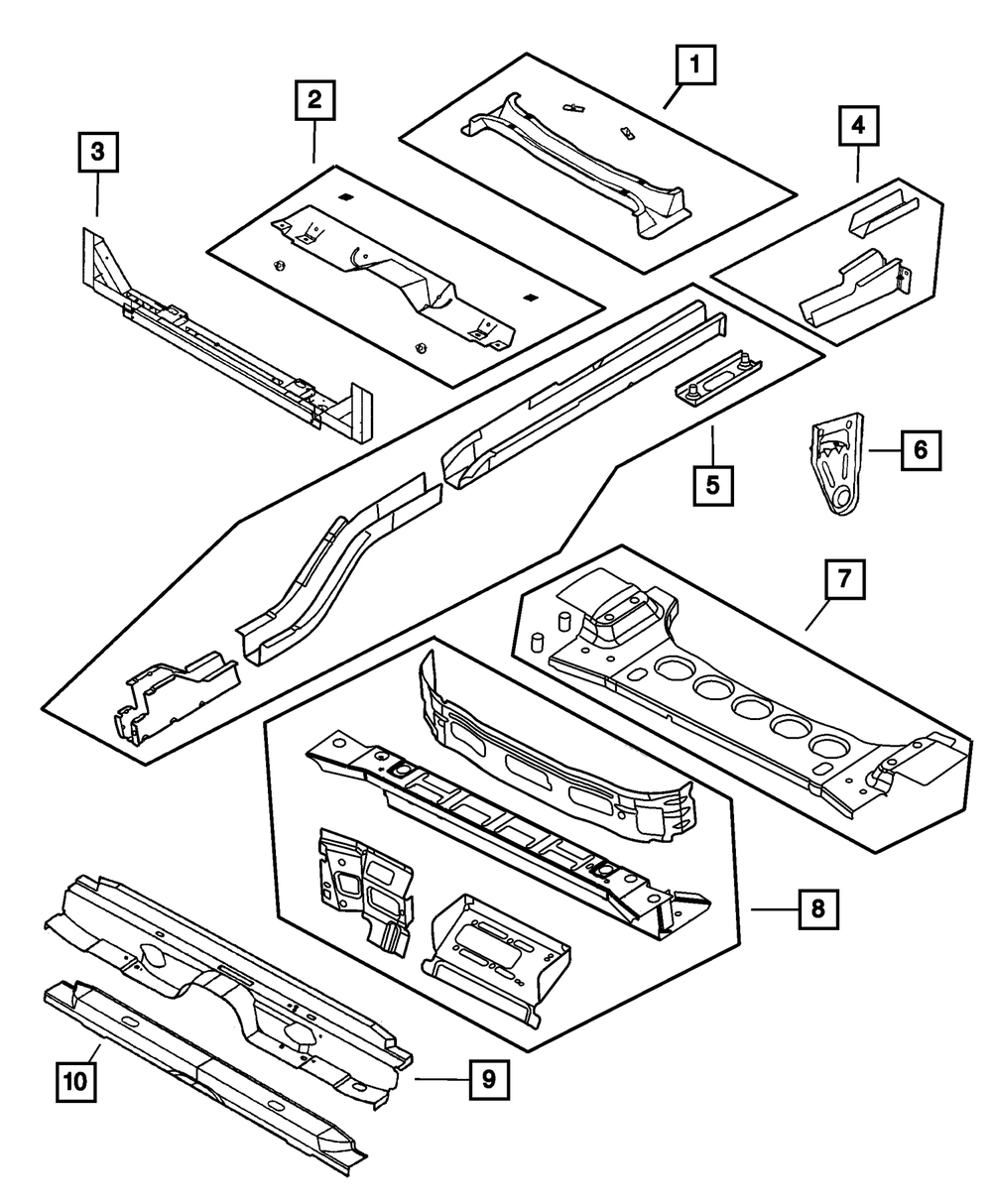 1
2
3
4
5
6
7
8
9
10