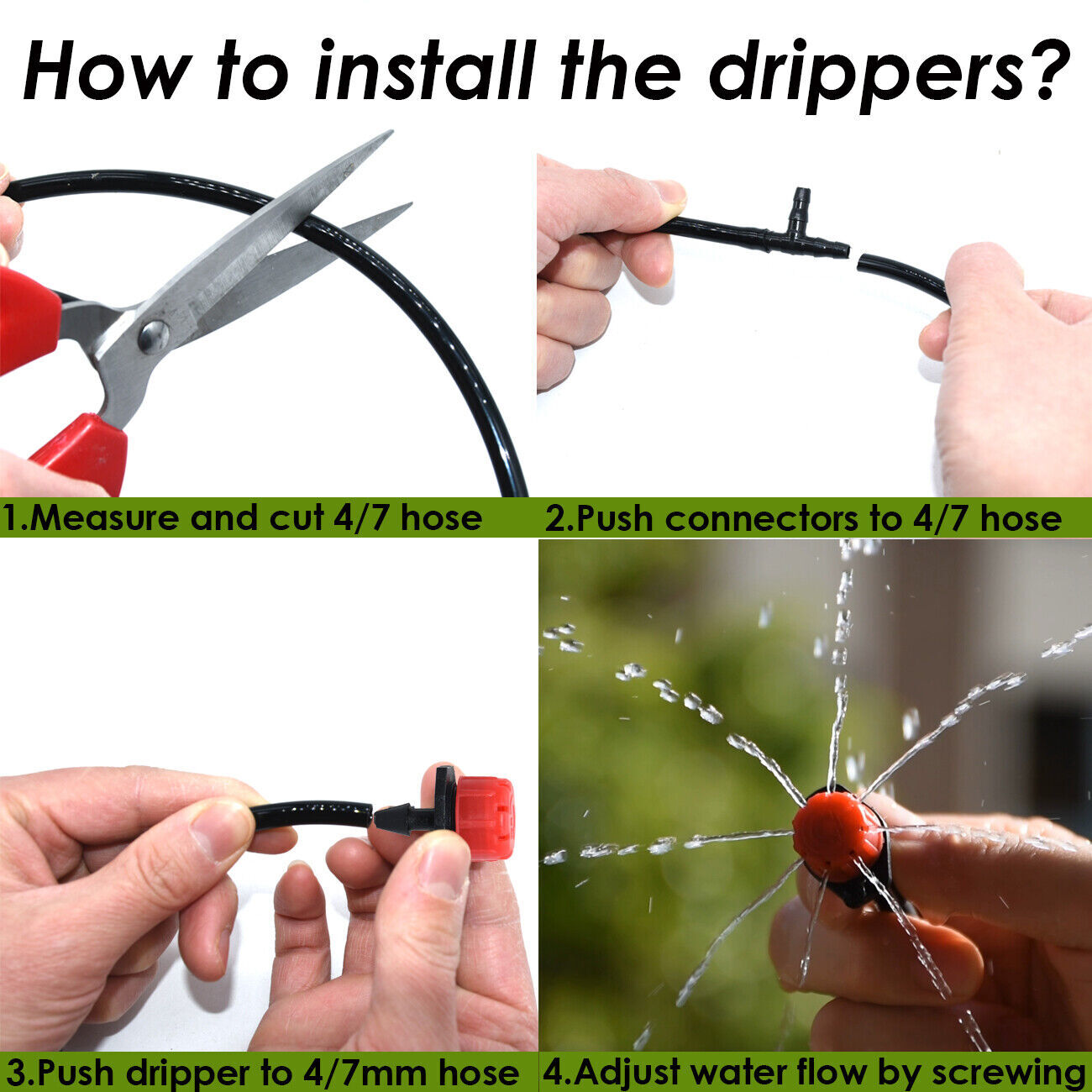 How to install the drippers?

1.Measure and cut 4/7 hose

2.Push connectors to 4/7 hose

3.Push dripper to 4/7mm hose

4.Adjust water flow by screwing