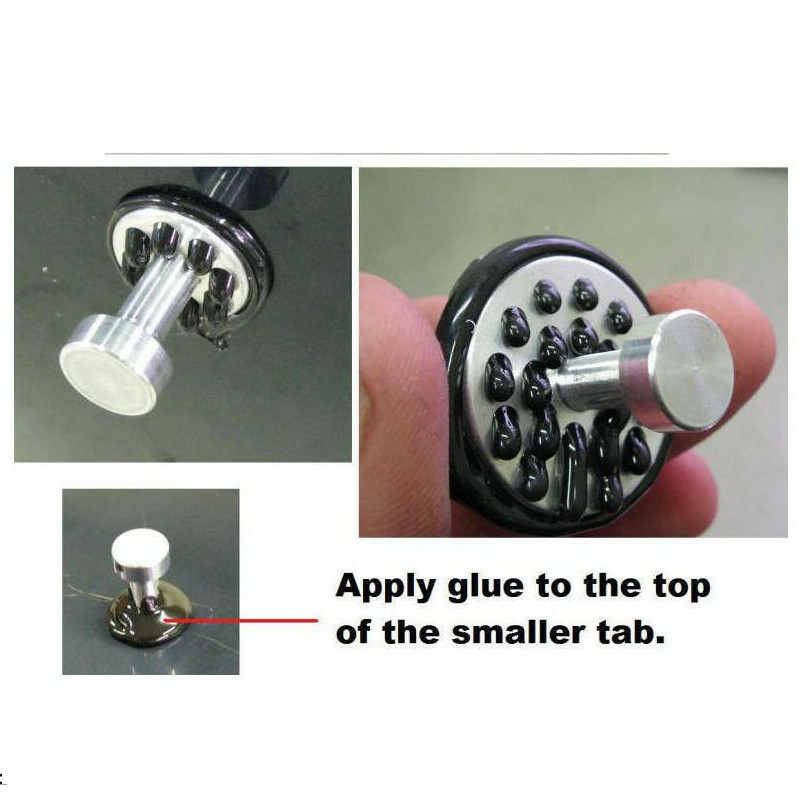 Apply glue to the top of the smaller tab.