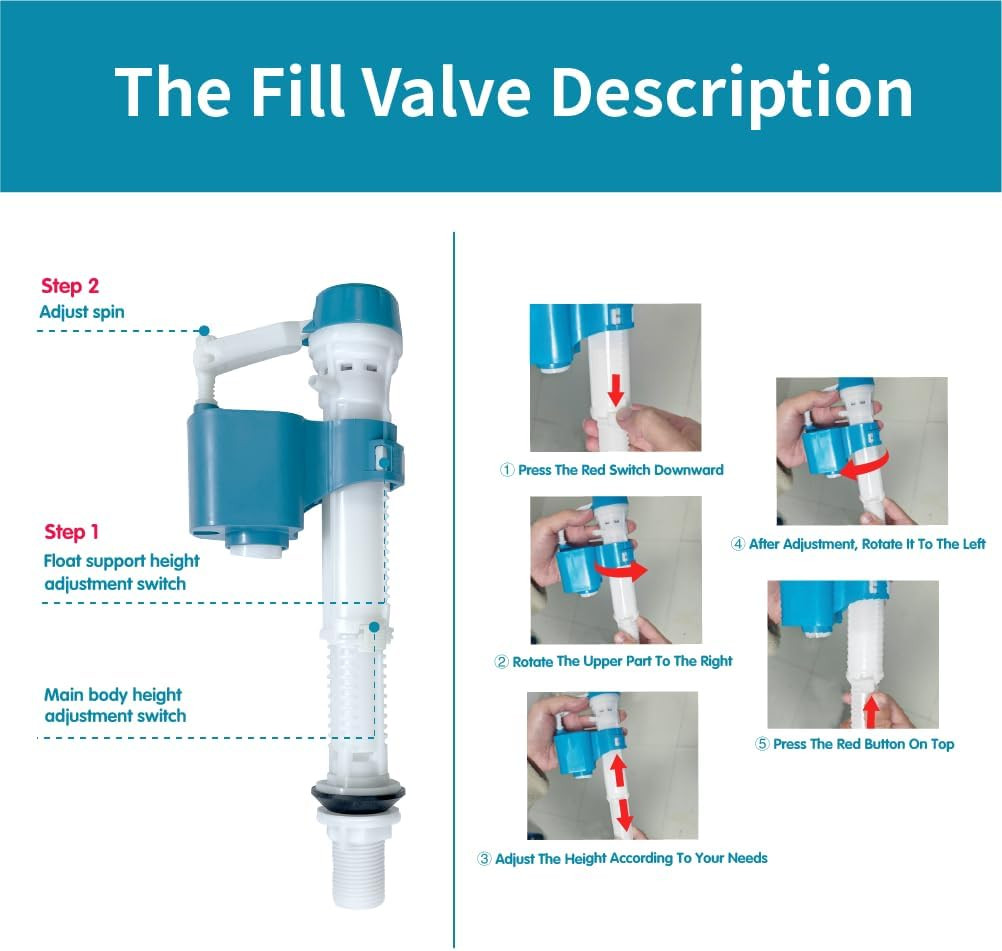 The Fill Valve Description

Step 2
Adjust spin

Step 1
Float support height adjustment switch

Main body height adjustment switch

① Press The Red Switch Downward

② Rotate The Upper Part To The Right

③ Adjust The Height According To Your Needs

④ After Adjustment, Rotate It To The Left

⑤ Press The Red Button On Top