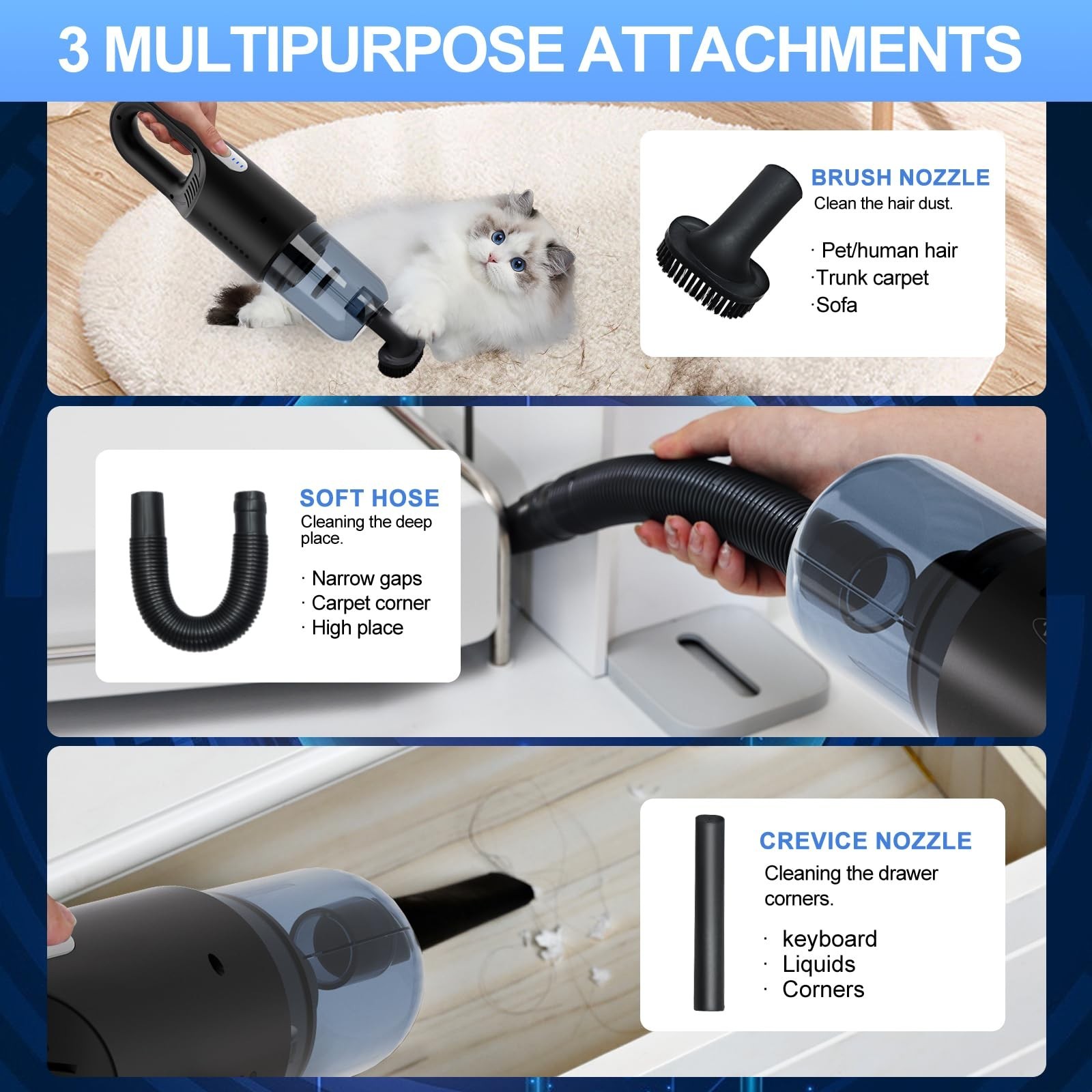 3 MULTIPURPOSE ATTACHMENTS

BRUSH NOZZLE
Clean the hair dust.

· Pet/human hair
·Trunk carpet
·Sofa

SOFT HOSE
Cleaning the deep place.

· Narrow gaps
· Carpet corner
· High place

CREVICE NOZZLE
Cleaning the drawer corners.

· keyboard
· Liquids
· Corners