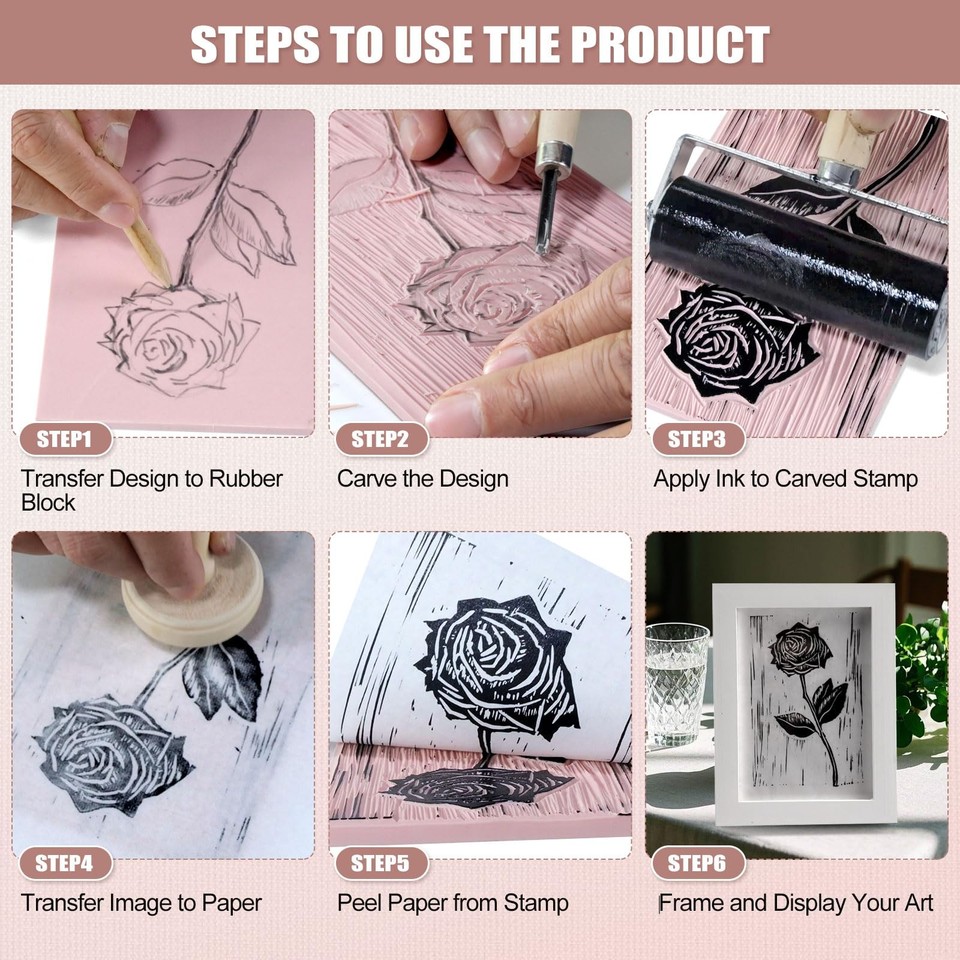 STEPS TO USE THE PRODUCT

STEP1
Transfer Design to Rubber Block

STEP2
Carve the Design

STEP3
Apply Ink to Carved Stamp

STEP4
Transfer Image to Paper

STEP5
Peel Paper from Stamp

STEP6
Frame and Display Your Art