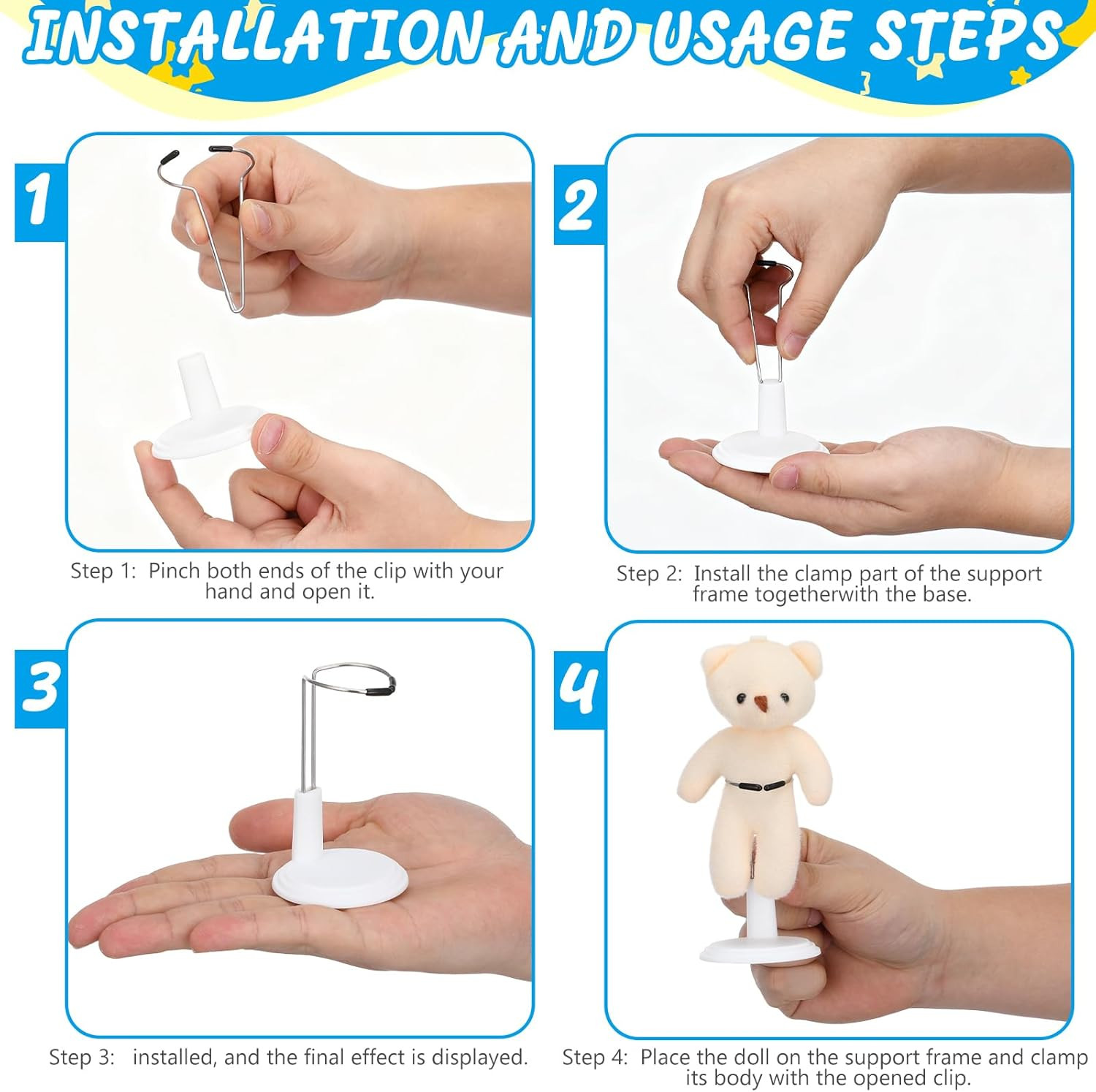 INSTALLATION AND USAGE STEPS

1

Step 1: Pinch both ends of the clip with your hand and open it.

2

Step 2: Install the clamp part of the support frame togetherwith the base.

3

Step 3: installed, and the final effect is displayed.

4

Step 4: Place the doll on the support frame and clamp its body with the opened clip.