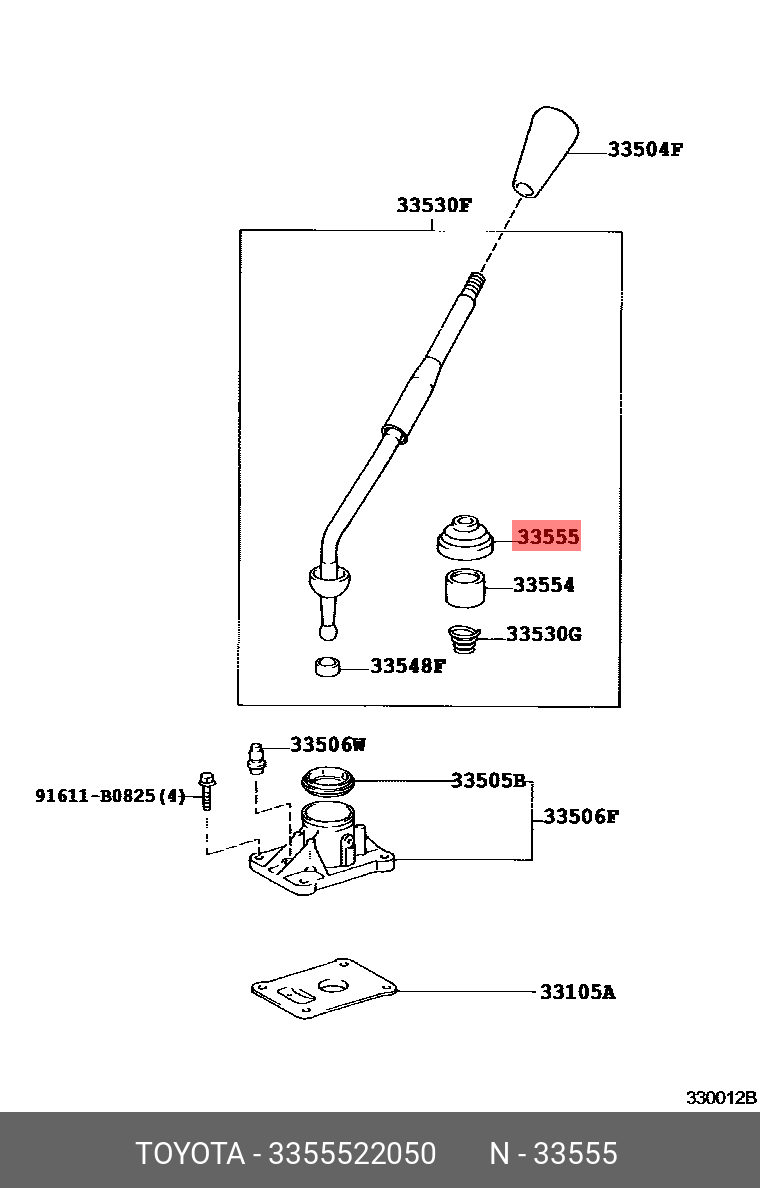 33504F
33530F
33555
33554
33530G
33548F
33506W
91611-B0825(4)
33505B
33506F
33105A
330012B
TOYOTA - 3355522050 N - 33555