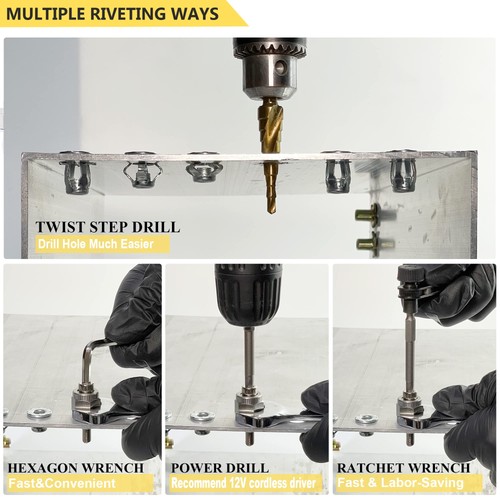 MULTIPLE RIVETING WAYS

TWIST STEP DRILL
Drill Hole Much Easier

HEXAGON WRENCH
Fast&Convenient

POWER DRILL
Recommend 12V cordless driver

RATCHET WRENCH
Fast & Labor-Saving