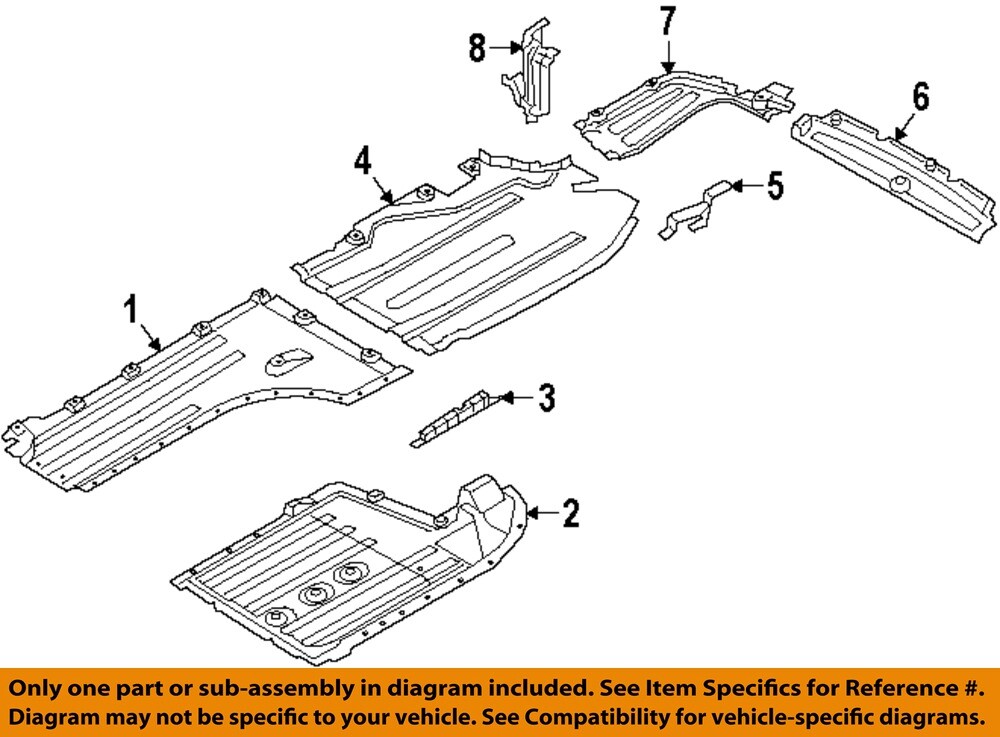 8
7
6
4
5
1
3
2

Only one part or sub-assembly in diagram included. See Item Specifics for Reference #. Diagram may not be specific to your vehicle. See Compatibility for vehicle-specific diagrams.