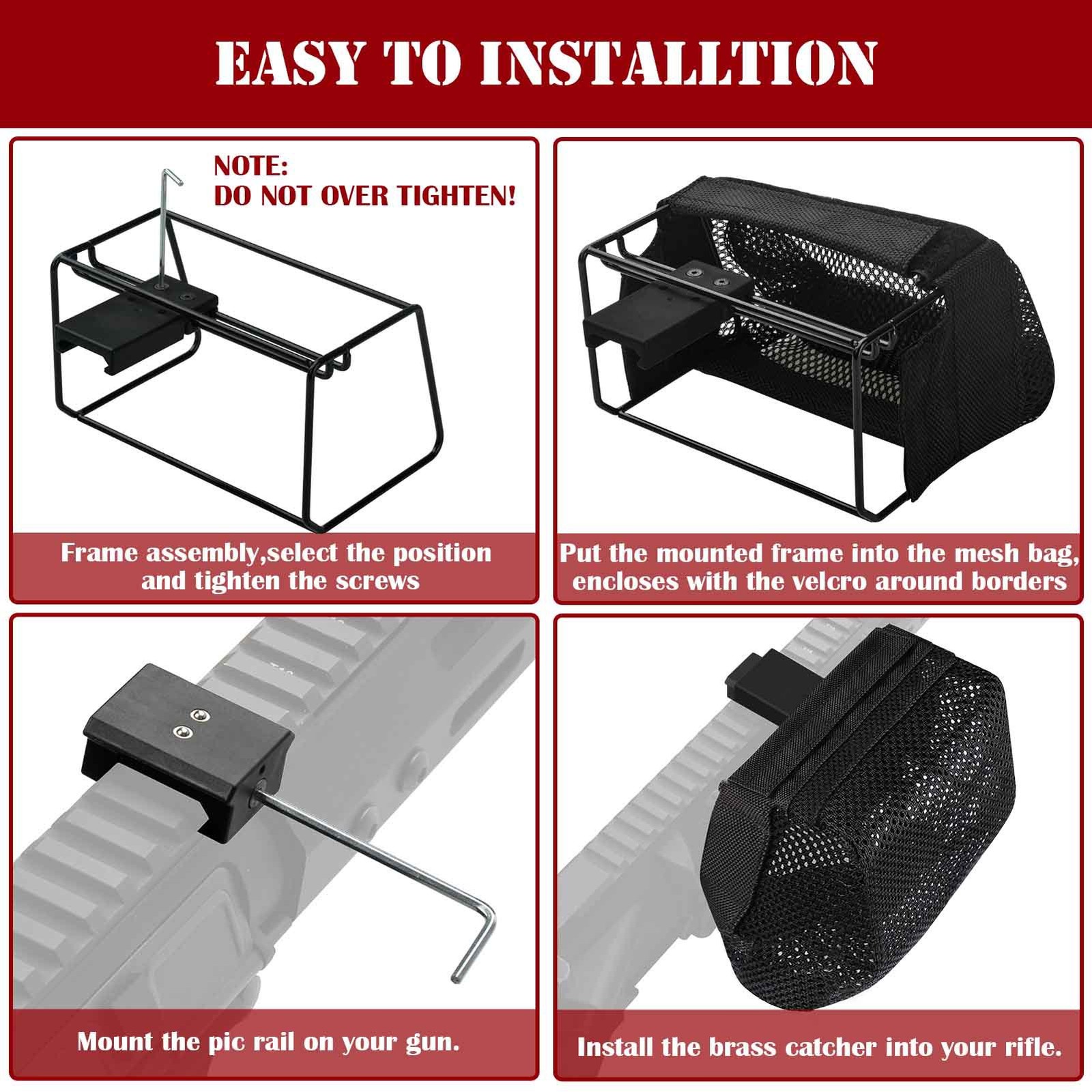 EASY TO INSTALLTION

NOTE:
DO NOT OVER TIGHTEN!

Frame assembly,select the position and tighten the screws

Put the mounted frame into the mesh bag, encloses with the velcro around borders

Mount the pic rail on your gun.

Install the brass catcher into your rifle.