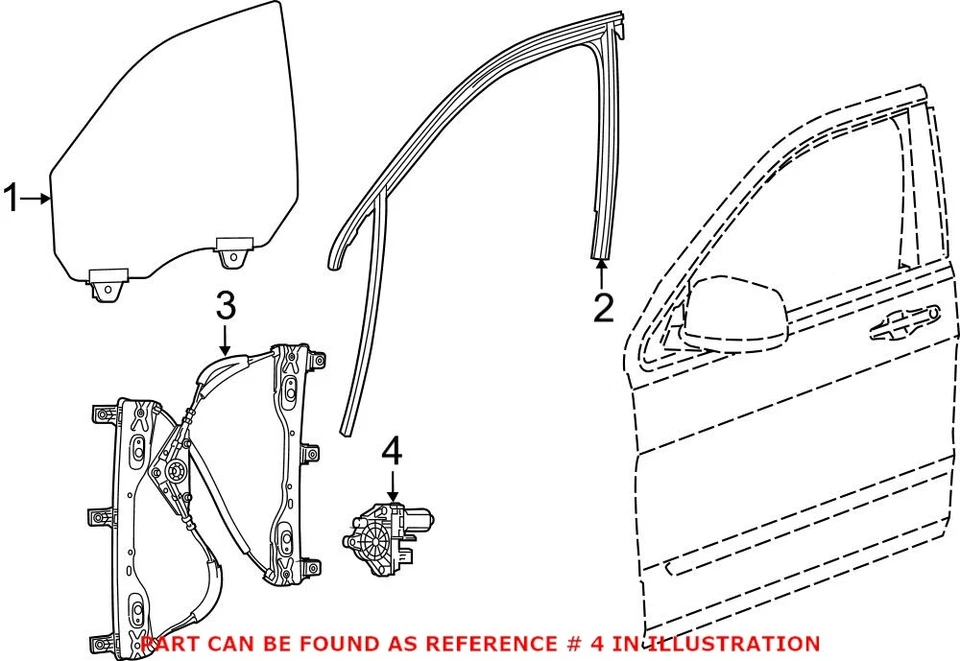 1
2
3
4
PART CAN BE FOUND AS REFERENCE # 4 IN ILLUSTRATION