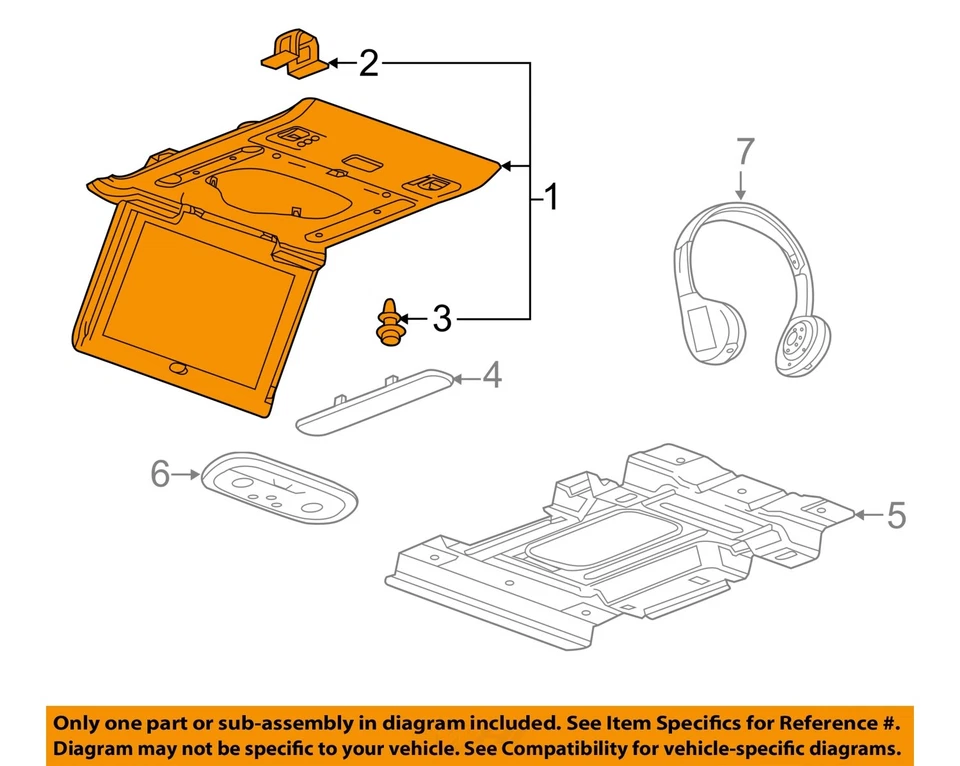 2

1

7

3

4

6

5

Only one part or sub-assembly in diagram included. See Item Specifics for Reference #. Diagram may not be specific to your vehicle. See Compatibility for vehicle-specific diagrams.