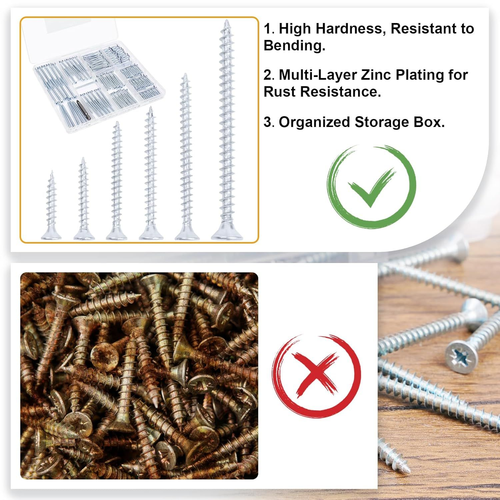 1. High Hardness, Resistant to Bending.

2. Multi-Layer Zinc Plating for Rust Resistance.

3. Organized Storage Box.