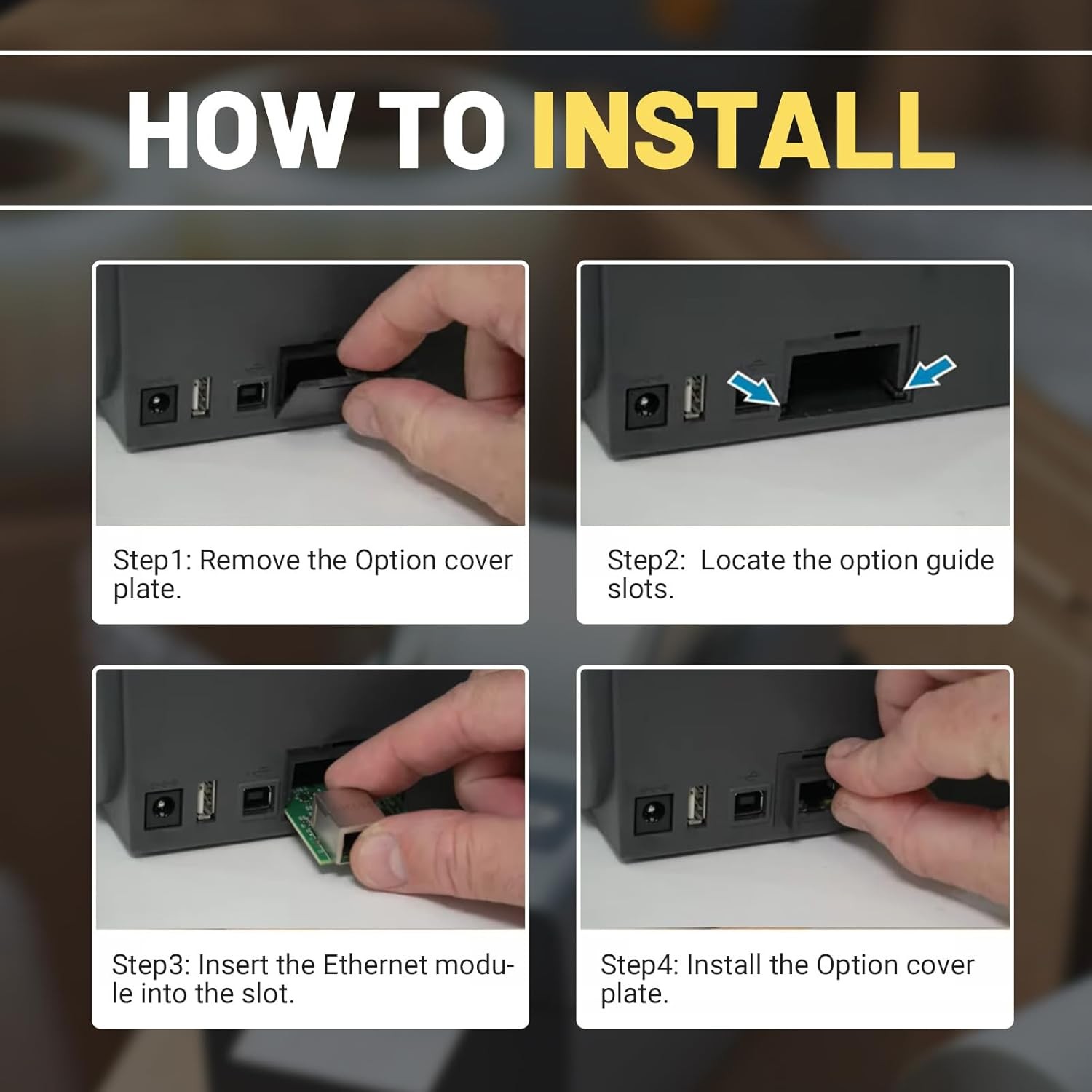 HOW TO INSTALL

Step1: Remove the Option cover plate.

Step2: Locate the option guide slots.

Step3: Insert the Ethernet module into the slot.

Step4: Install the Option cover plate.